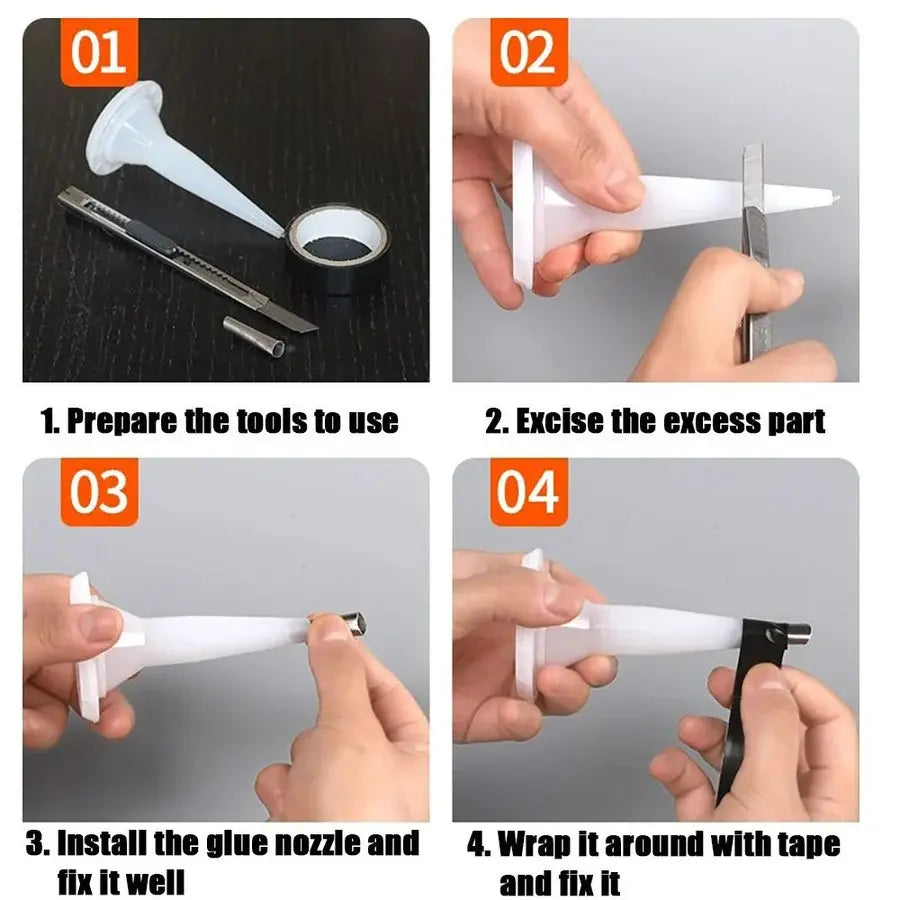 01

1. Prepare the tools to use

02

2. Excise the excess part

03

3. Install the glue nozzle and fix it well

04

4. Wrap it around with tape and fix it