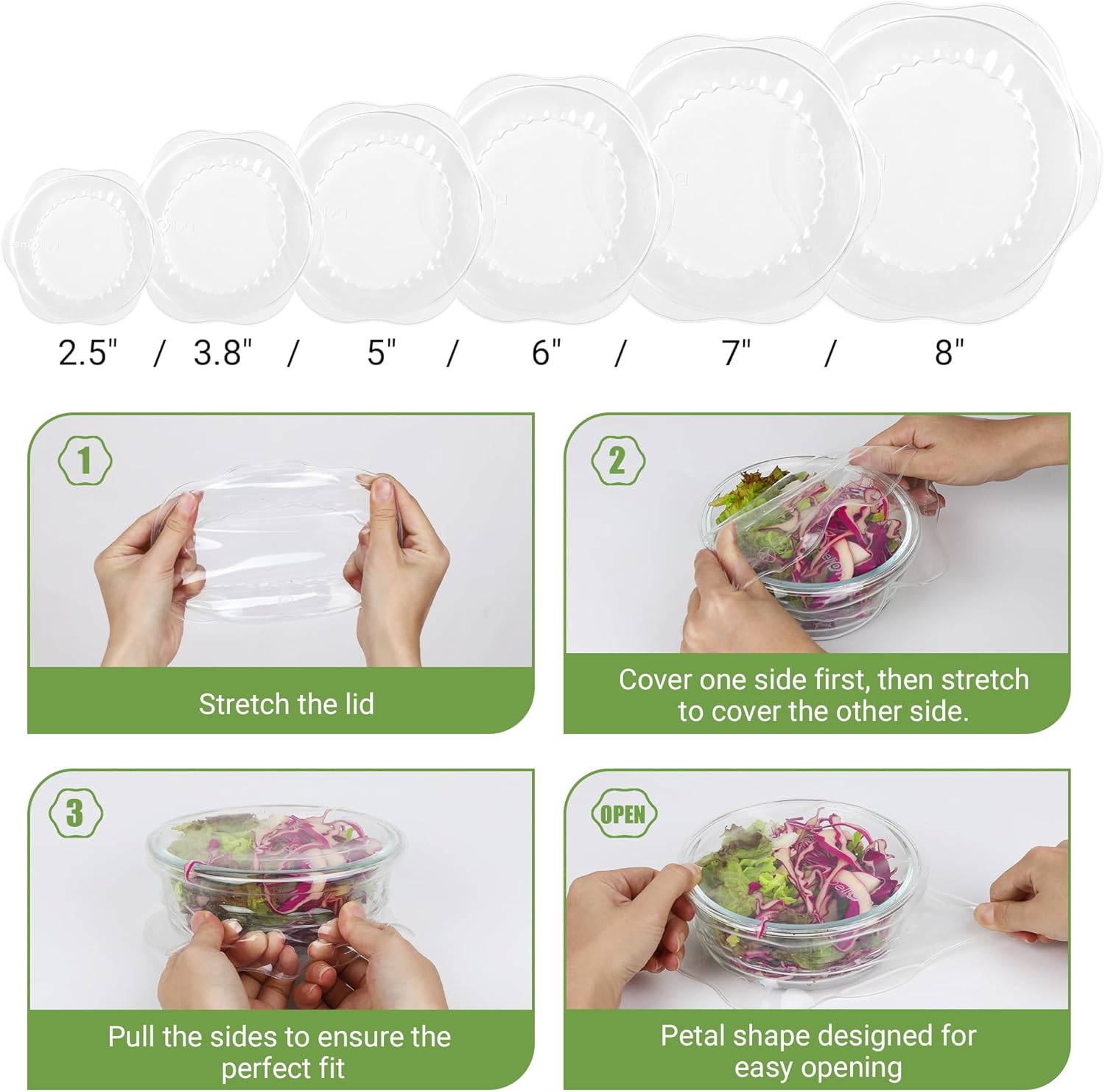 2.5" / 3.8" / 5" / 6" / 7" / 8"

1

Stretch the lid

2

Cover one side first, then stretch to cover the other side.

3

Pull the sides to ensure the perfect fit

OPEN

Petal shape designed for easy opening