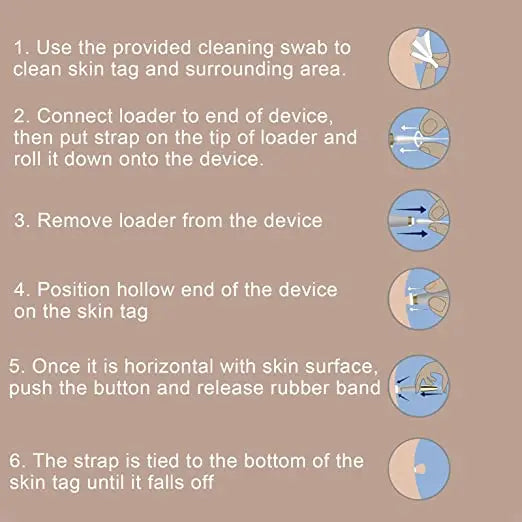 1. Use the provided cleaning swab to clean skin tag and surrounding area.

2. Connect loader to end of device, then put strap on the tip of loader and roll it down onto the device.

3. Remove loader from the device

4. Position hollow end of the device on the skin tag

5. Once it is horizontal with skin surface, push the button and release rubber band

6. The strap is tied to the bottom of the skin tag until it falls off