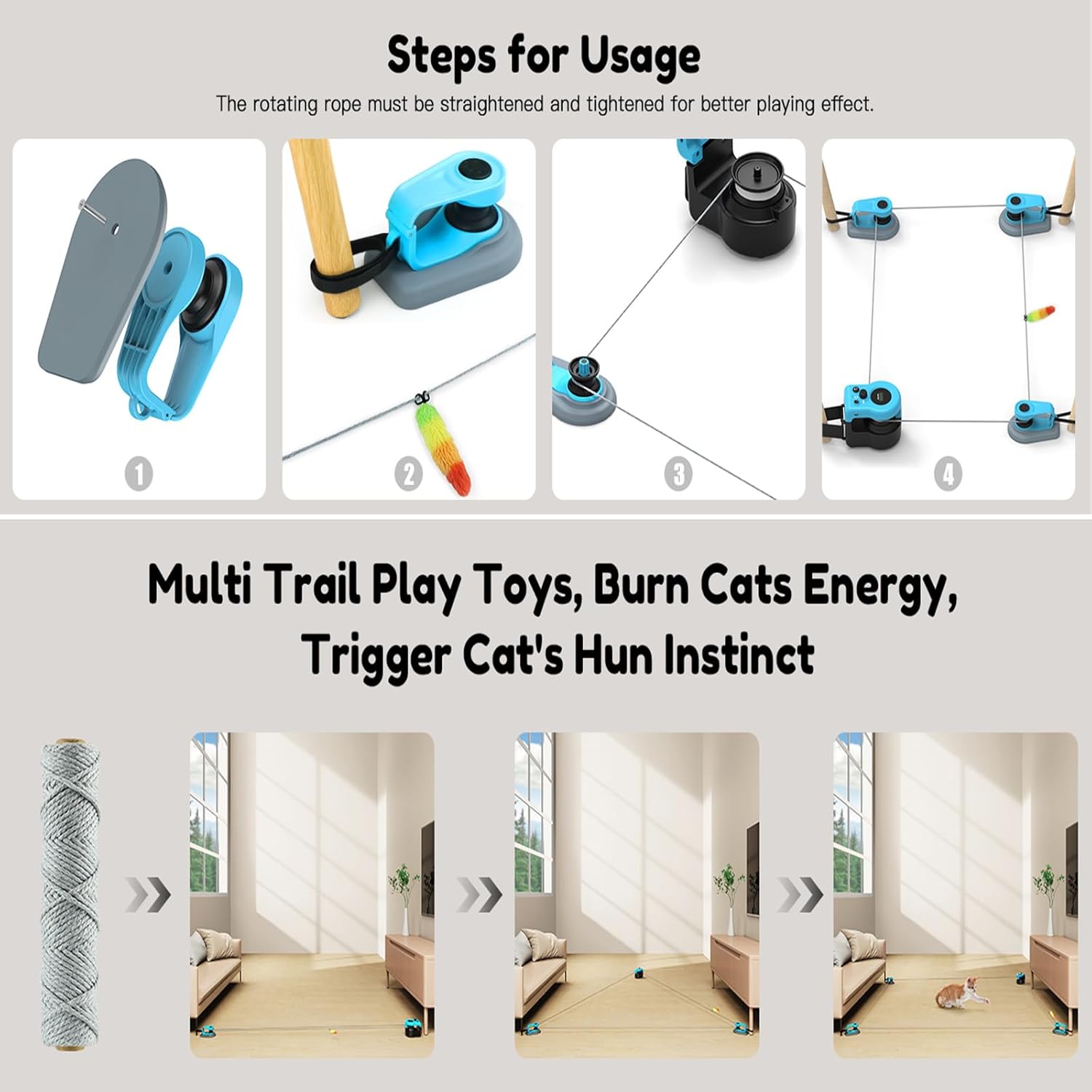 Steps for Usage

The rotating rope must be straightened and tightened for better playing effect.

1

2

3

4

Multi Trail Play Toys, Burn Cats Energy, Trigger Cat's Hun Instinct