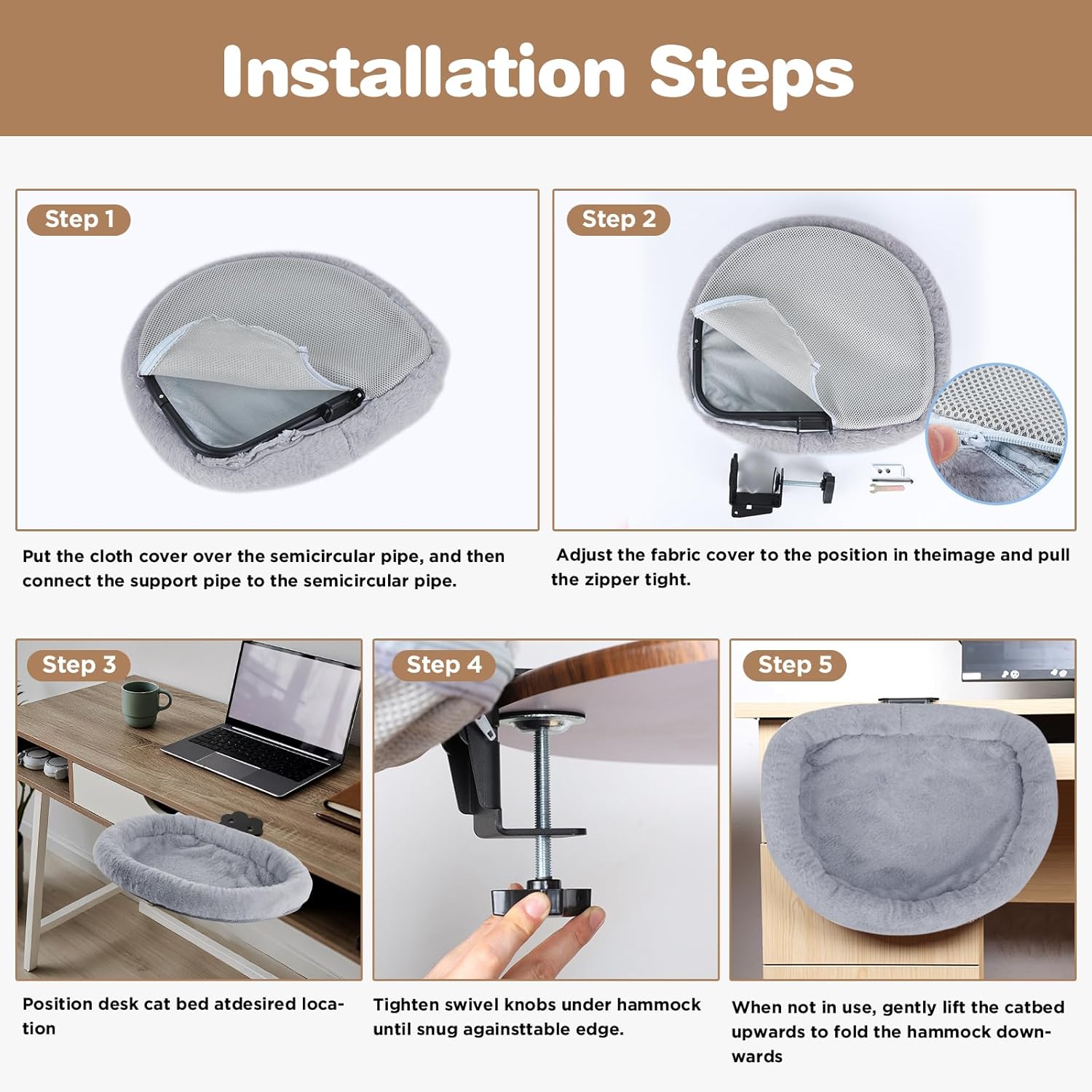 Installation Steps

Step 1

Put the cloth cover over the semicircular pipe, and then connect the support pipe to the semicircular pipe.

Step 2

Adjust the fabric cover to the position in theimage and pull the zipper tight.

Step 3

Position desk cat bed atdesired location

Step 4

Tighten swivel knobs under hammock until snug againsttable edge.

Step 5

When not in use, gently lift the catbed upwards to fold the hammock downwards