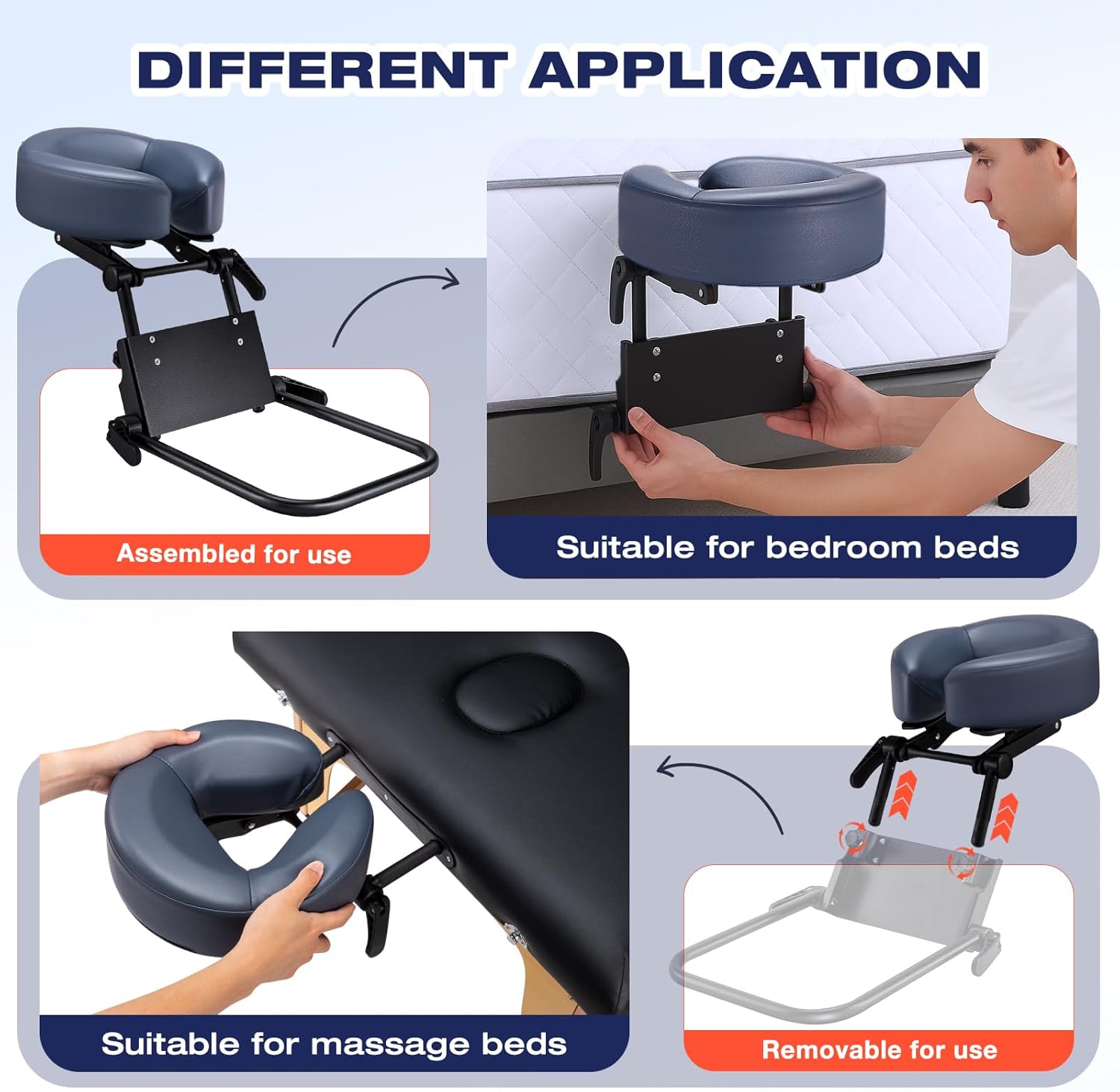 DIFFERENT APPLICATION

Assembled for use

Suitable for bedroom beds

Suitable for massage beds

Removable for use