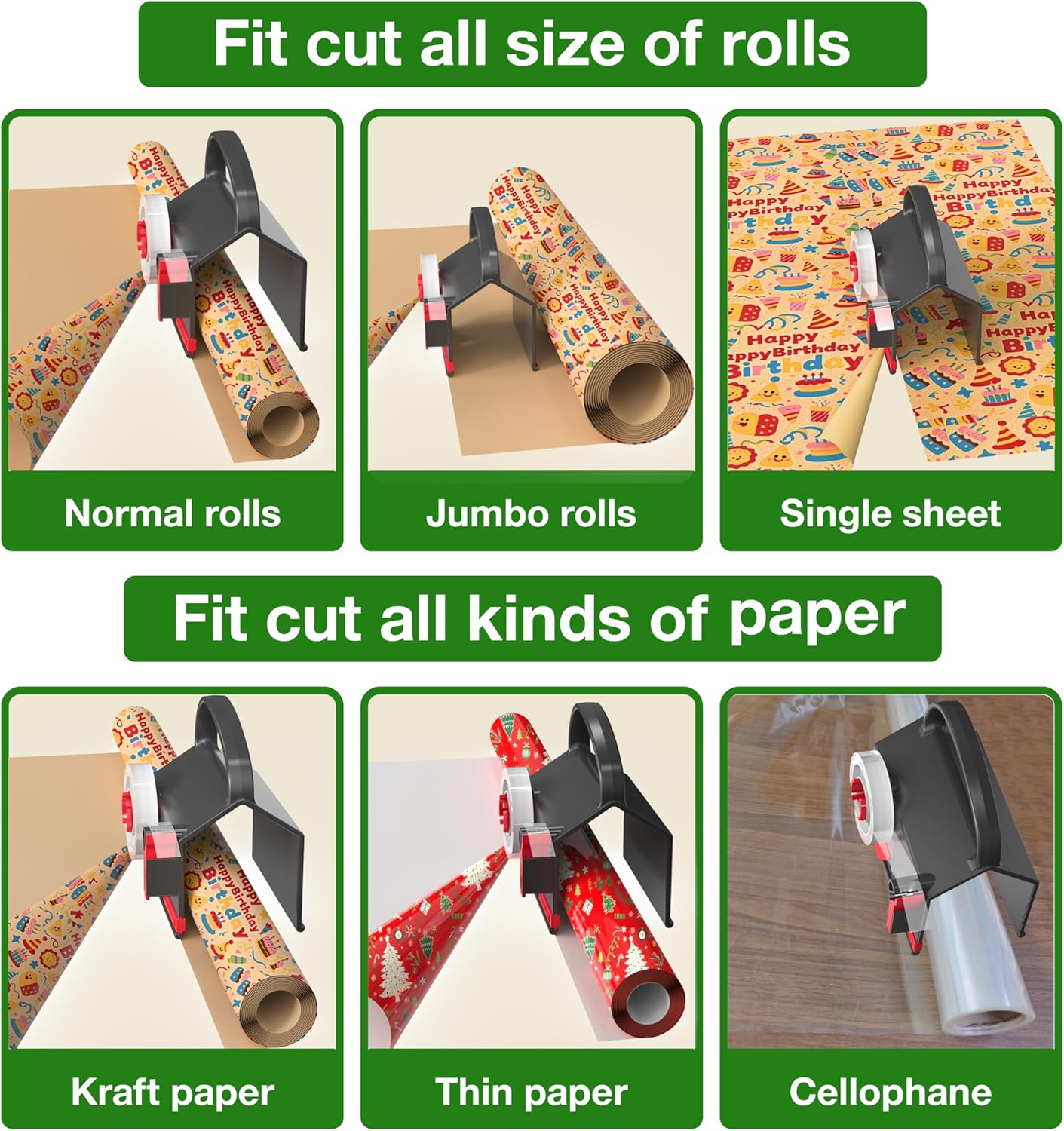 Fit cut all size of rolls

Normal rolls

Jumbo rolls

Single sheet

Fit cut all kinds of paper

Kraft paper

Thin paper

Cellophane