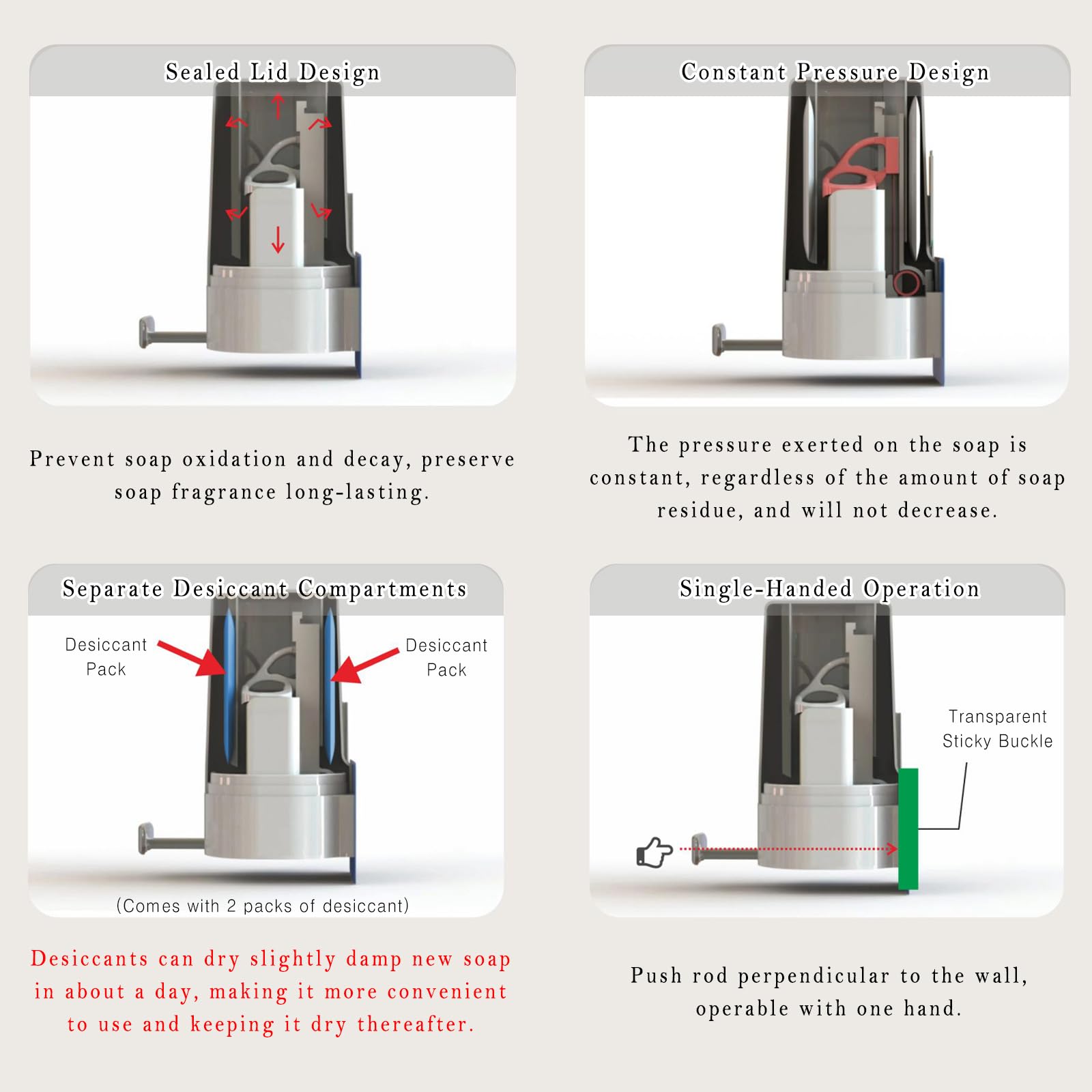 Sealed Lid Design

Prevent soap oxidation and decay, preserve soap fragrance long-lasting.

Constant Pressure Design

The pressure exerted on the soap is constant, regardless of the amount of soap residue, and will not decrease.

Separate Desiccant Compartments

Desiccant Pack

Desiccant Pack

(Comes with 2 packs of desiccant)

Desiccants can dry slightly damp new soap in about a day, making it more convenient to use and keeping it dry thereafter.

Single-Handed Operation

Transparent Sticky Buckle

Push rod perpendicular to the wall, operable with one hand.