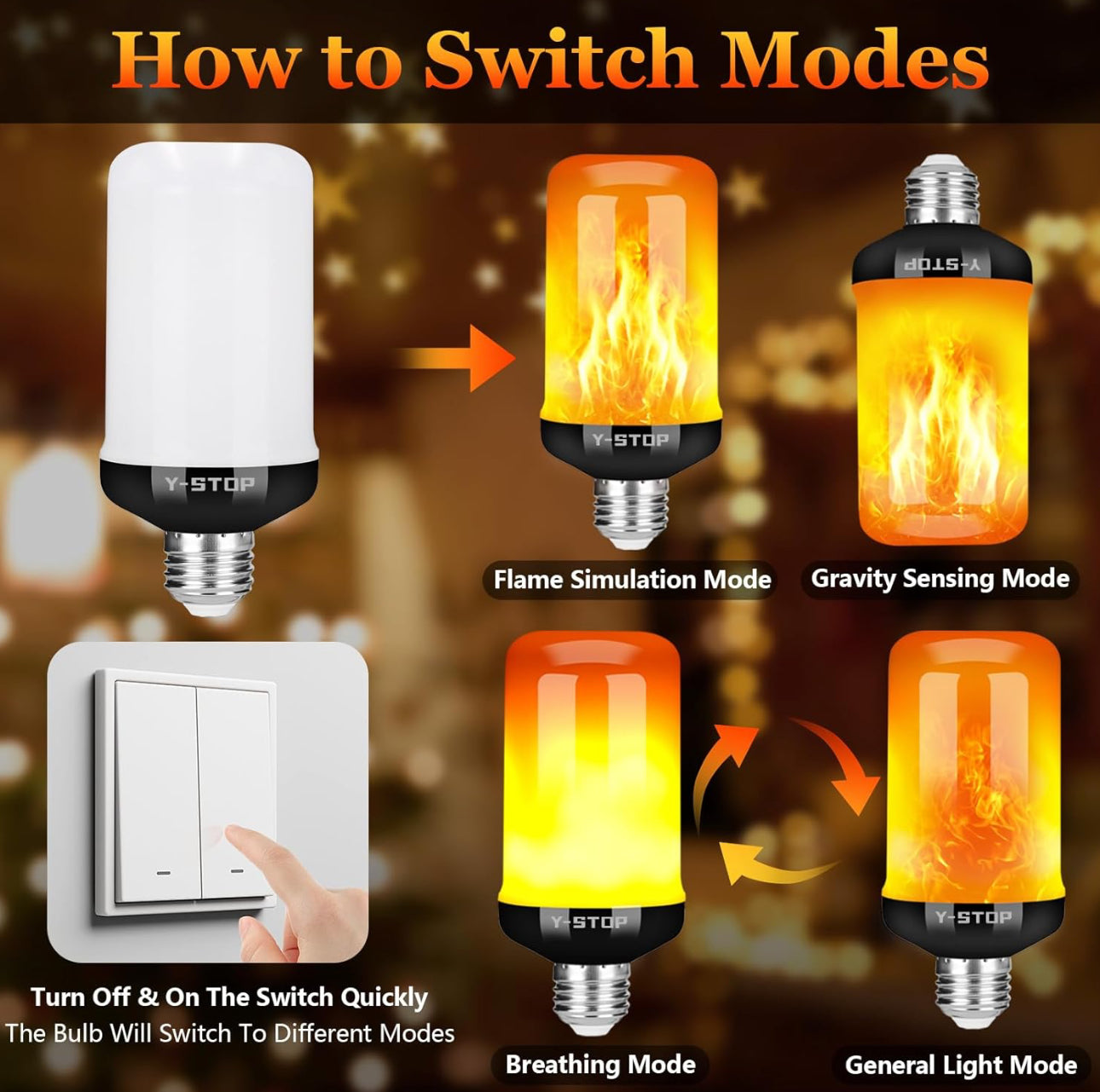 How to Switch Modes

Y-STOP

Y-STOP

Y-STOP

Flame Simulation Mode

Gravity Sensing Mode

Y-STOP

Y-STOP

Turn Off & On The Switch Quickly
The Bulb Will Switch To Different Modes

Breathing Mode

General Light Mode