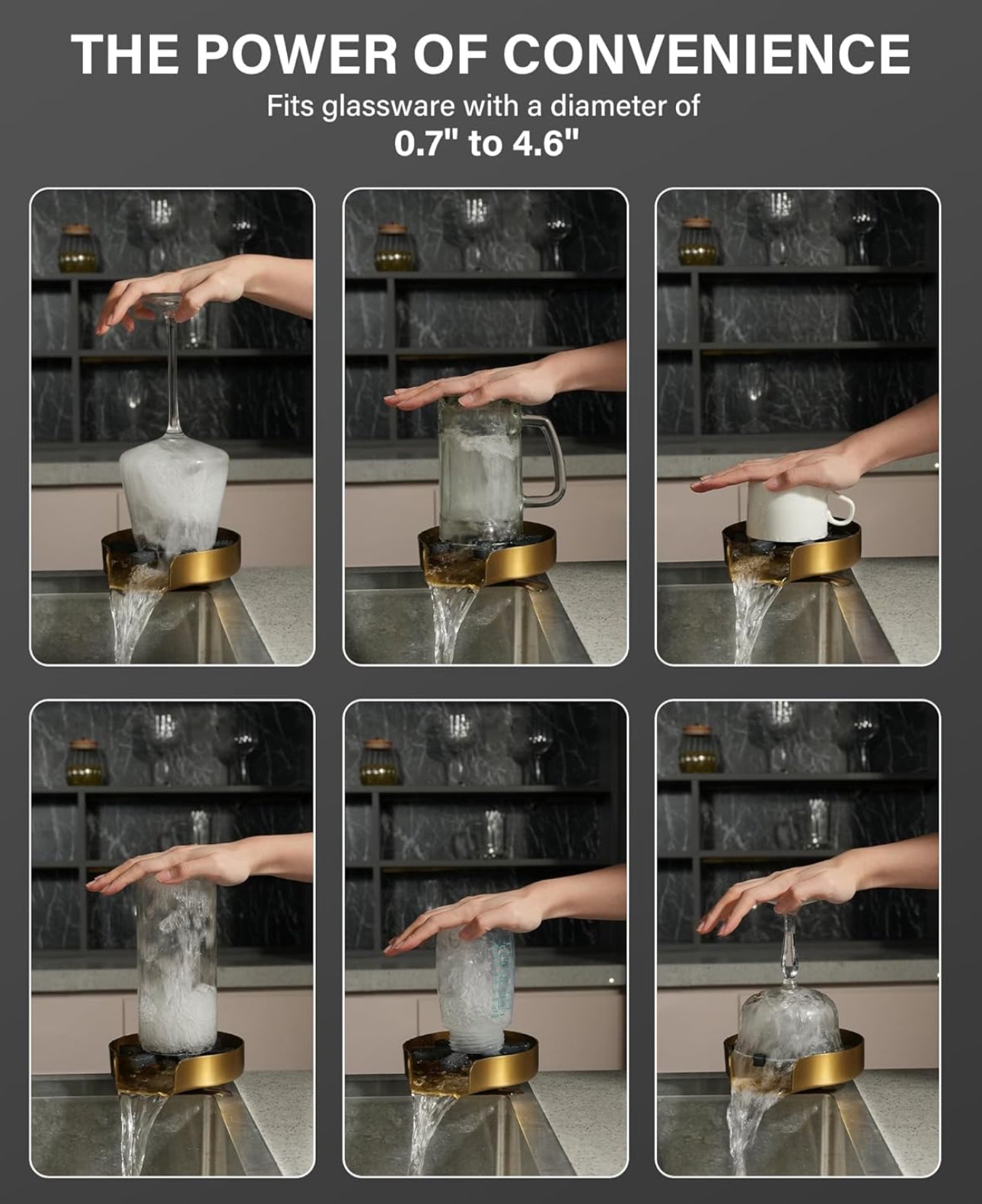 THE POWER OF CONVENIENCE

Fits glassware with a diameter of
0.7" to 4.6"