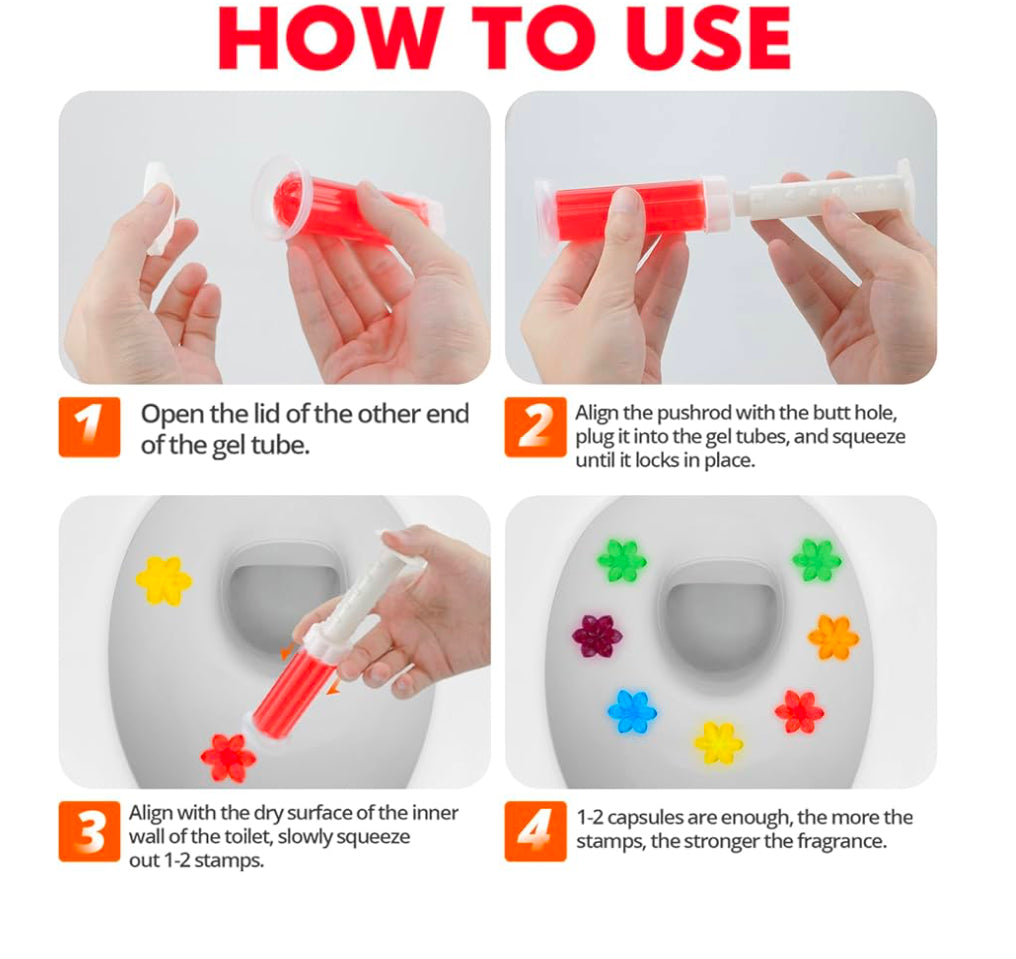 HOW TO USE

1 Open the lid of the other end of the gel tube.

2 Align the pushrod with the butt hole, plug it into the gel tubes, and squeeze until it locks in place.

3 Align with the dry surface of the inner wall of the toilet, slowly squeeze out 1-2 stamps.

4 1-2 capsules are enough, the more the stamps, the stronger the fragrance.