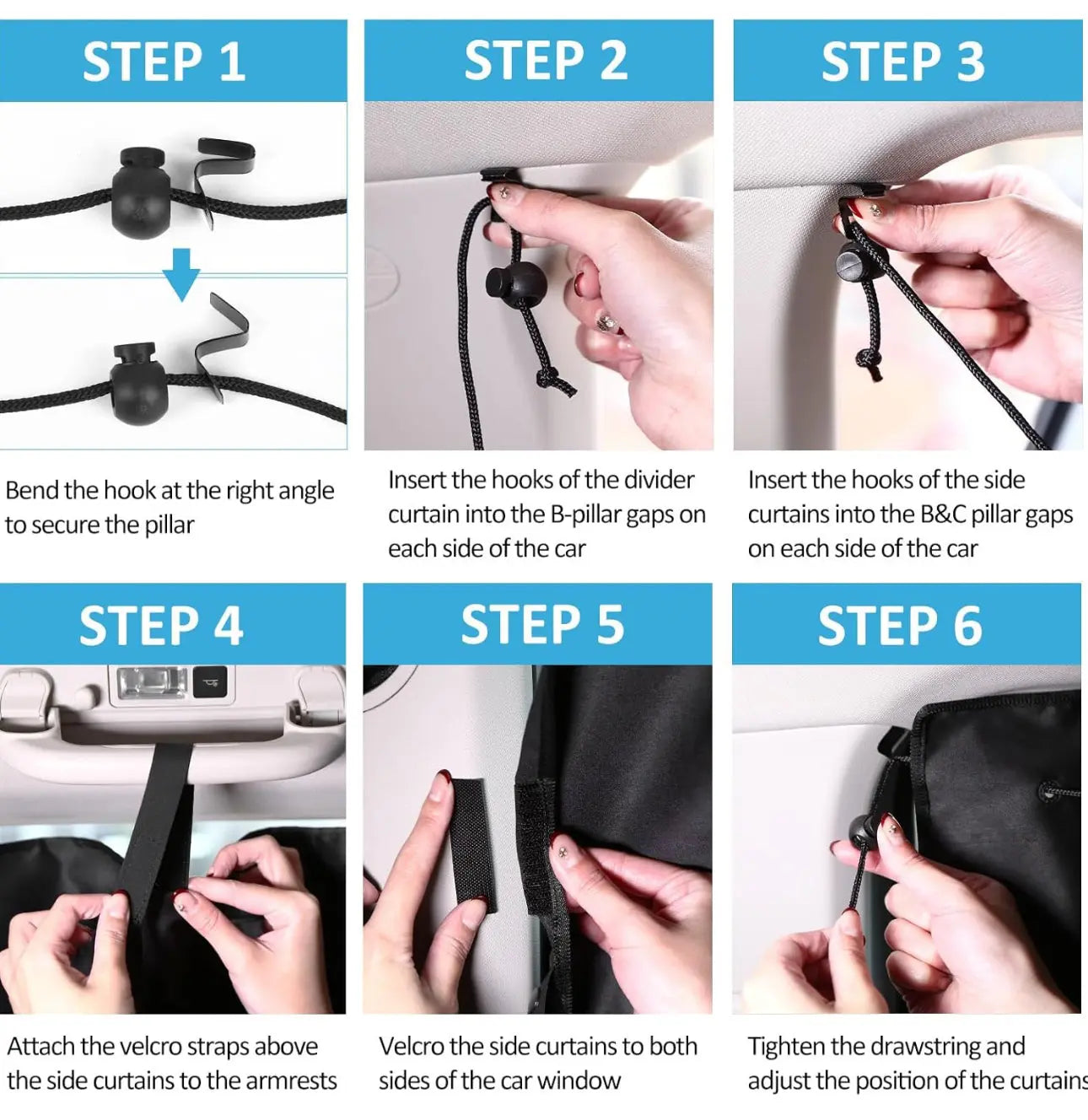 STEP 1

Bend the hook at the right angle to secure the pillar

STEP 2

Insert the hooks of the divider curtain into the B-pillar gaps on each side of the car

STEP 3

Insert the hooks of the side curtains into the B&C pillar gaps on each side of the car

STEP 4

Attach the velcro straps above the side curtains to the armrests

STEP 5

Velcro the side curtains to both sides of the car window

STEP 6

Tighten the drawstring and adjust the position of the curtains