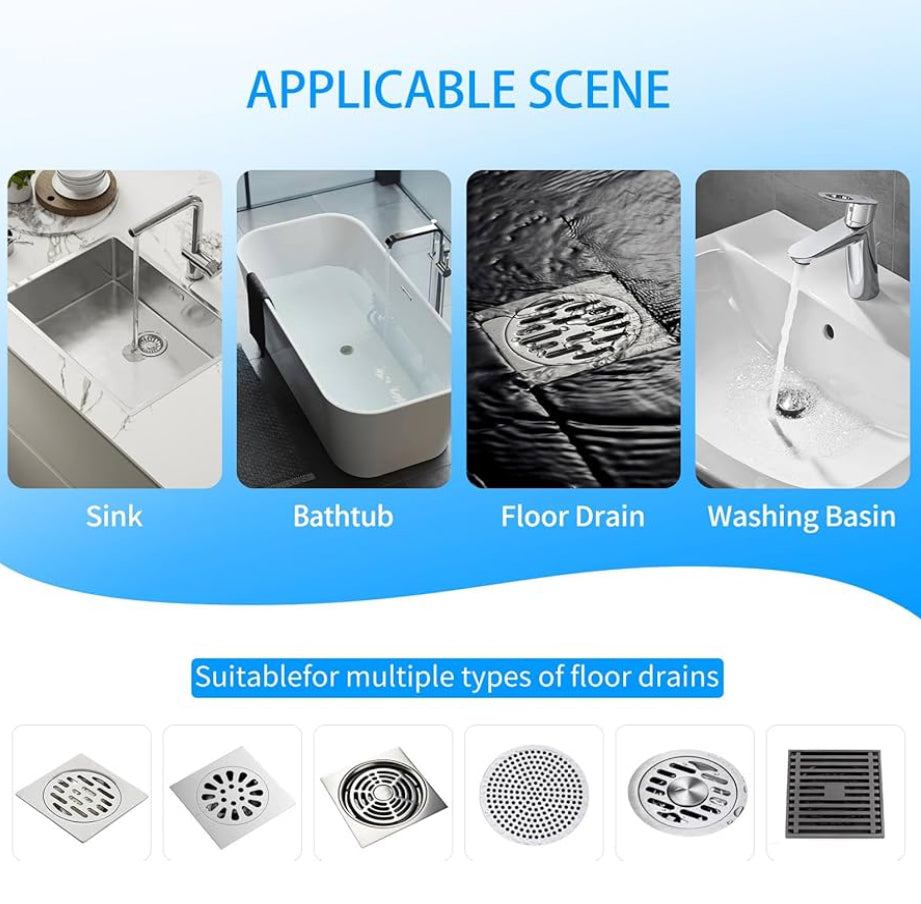 APPLICABLE SCENE

Sink

Bathtub

Floor Drain

Washing Basin

Suitablefor multiple types of floor drains