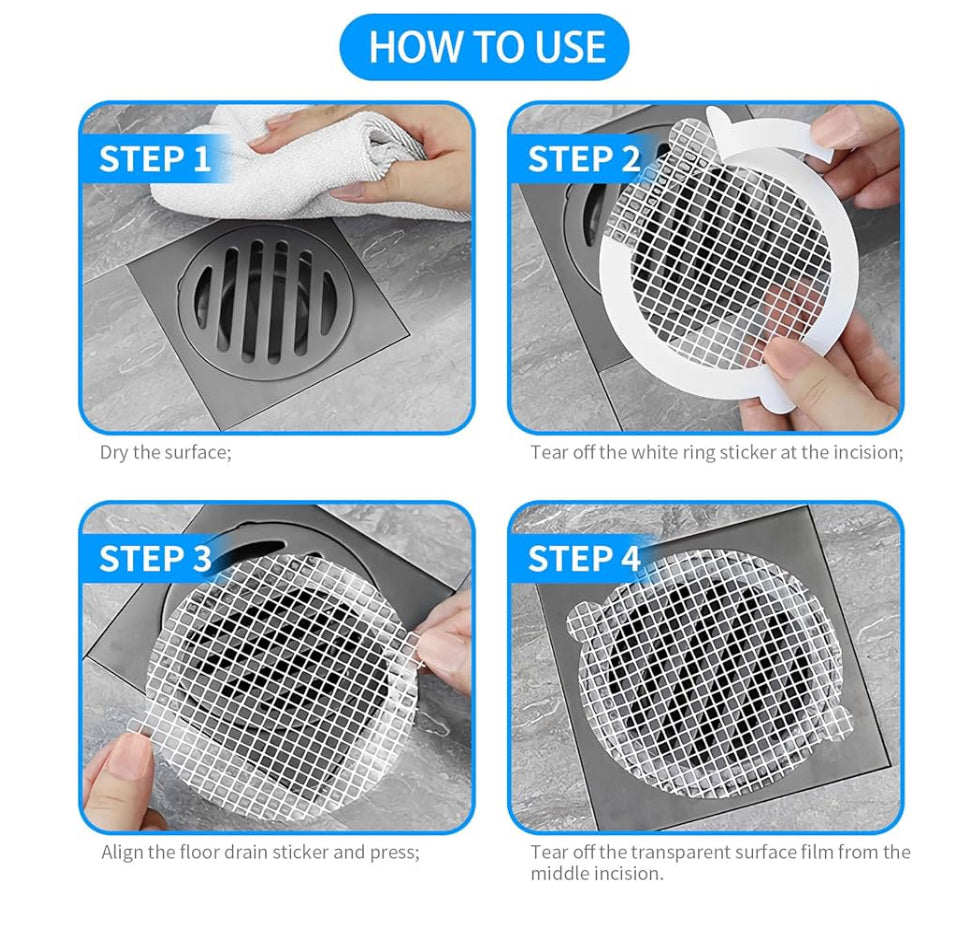 HOW TO USE

STEP 1

Dry the surface;

STEP 2

Tear off the white ring sticker at the incision;

STEP 3

Align the floor drain sticker and press;

STEP 4

Tear off the transparent surface film from the middle incision.