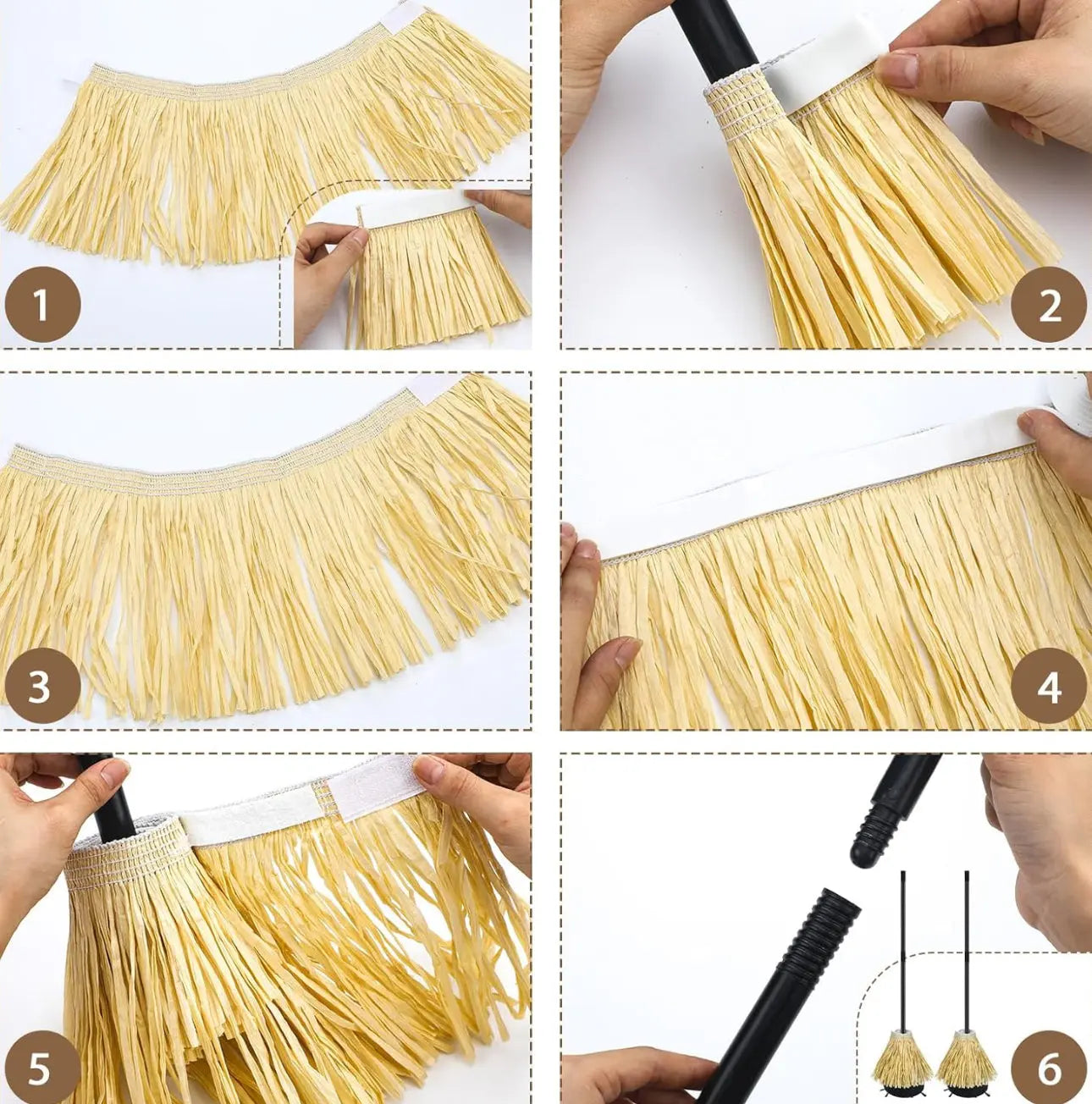 1

2

3

4

5

6