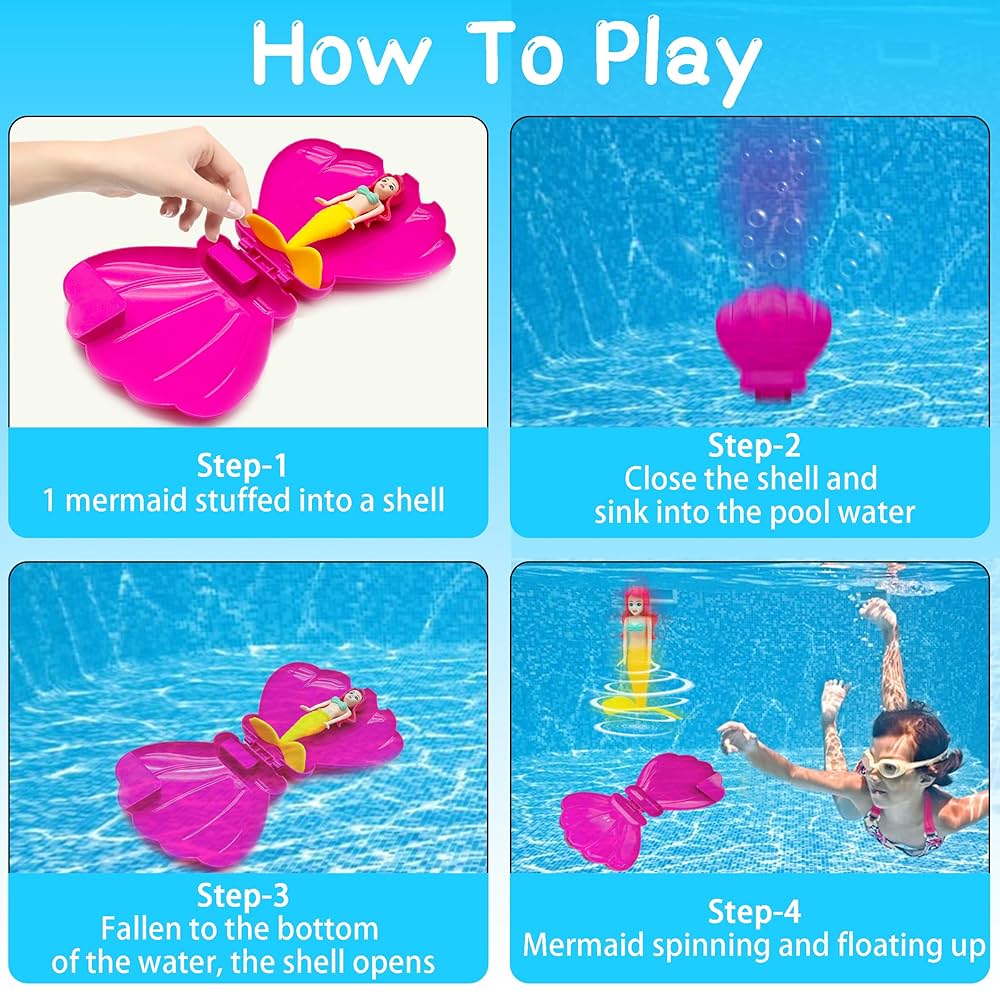 How To Play

Step-1
1 mermaid stuffed into a shell

Step-2
Close the shell and sink into the pool water

Step-3
Fallen to the bottom of the water, the shell opens

Step-4
Mermaid spinning and floating up