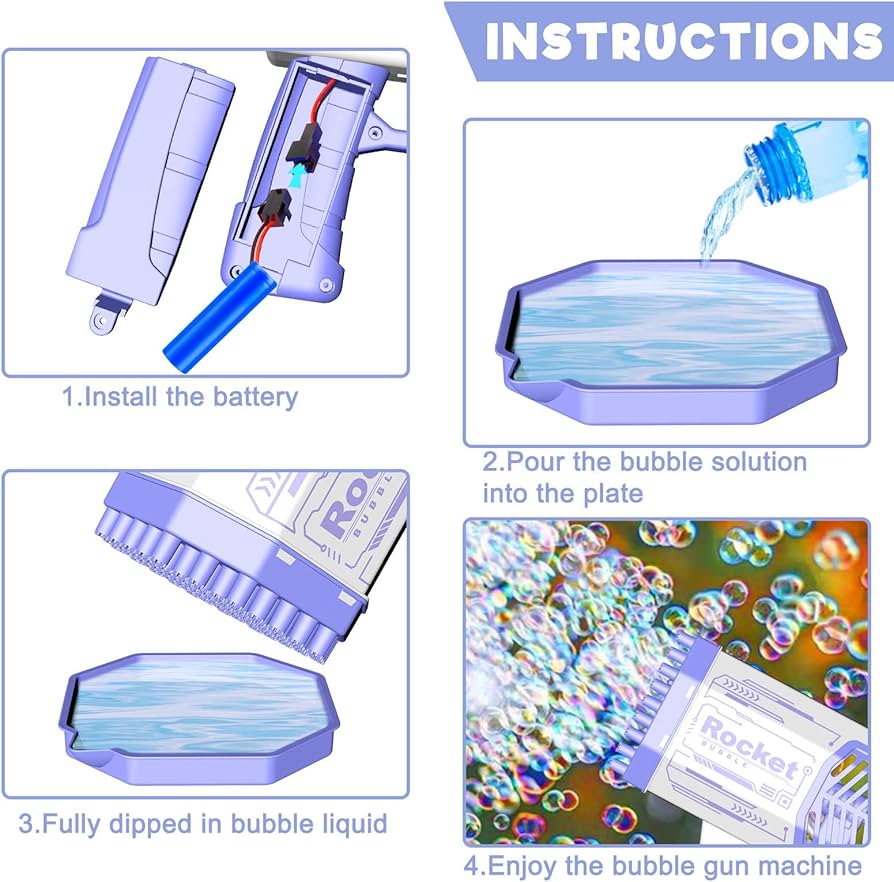 INSTRUCTIONS

1.Install the battery

2.Pour the bubble solution into the plate

Rock
BUBBLE

3.Fully dipped in bubble liquid

Rocket
BUBBLE

4.Enjoy the bubble gun machine