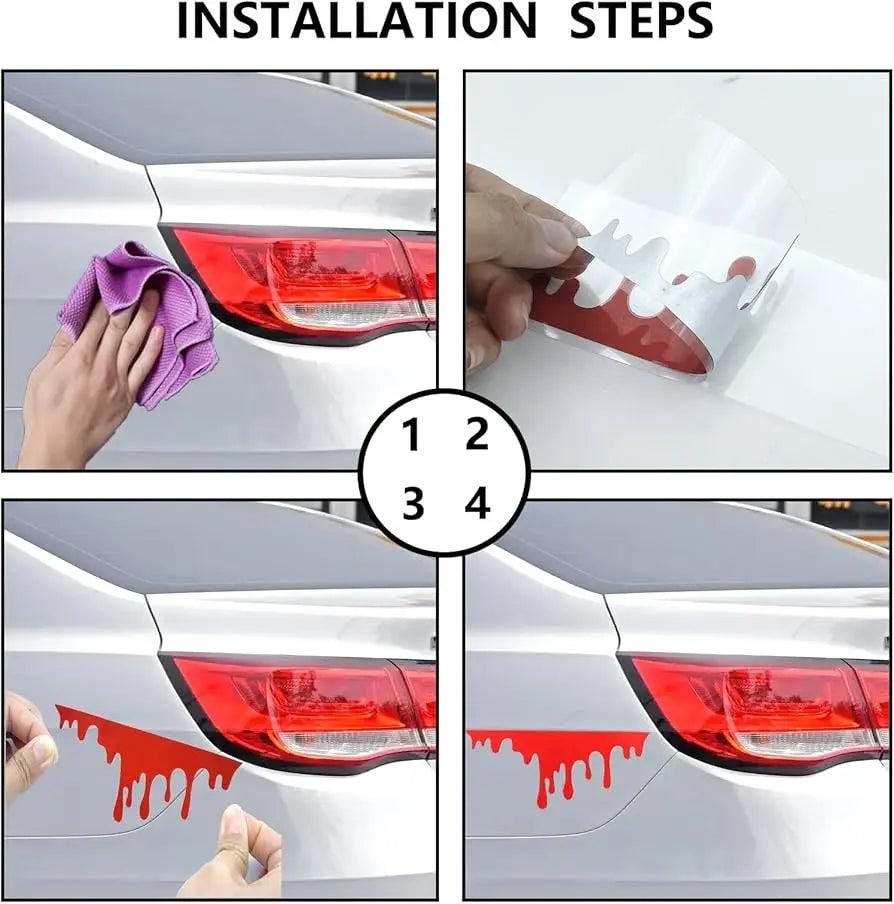 INSTALLATION STEPS

1 2
3 4