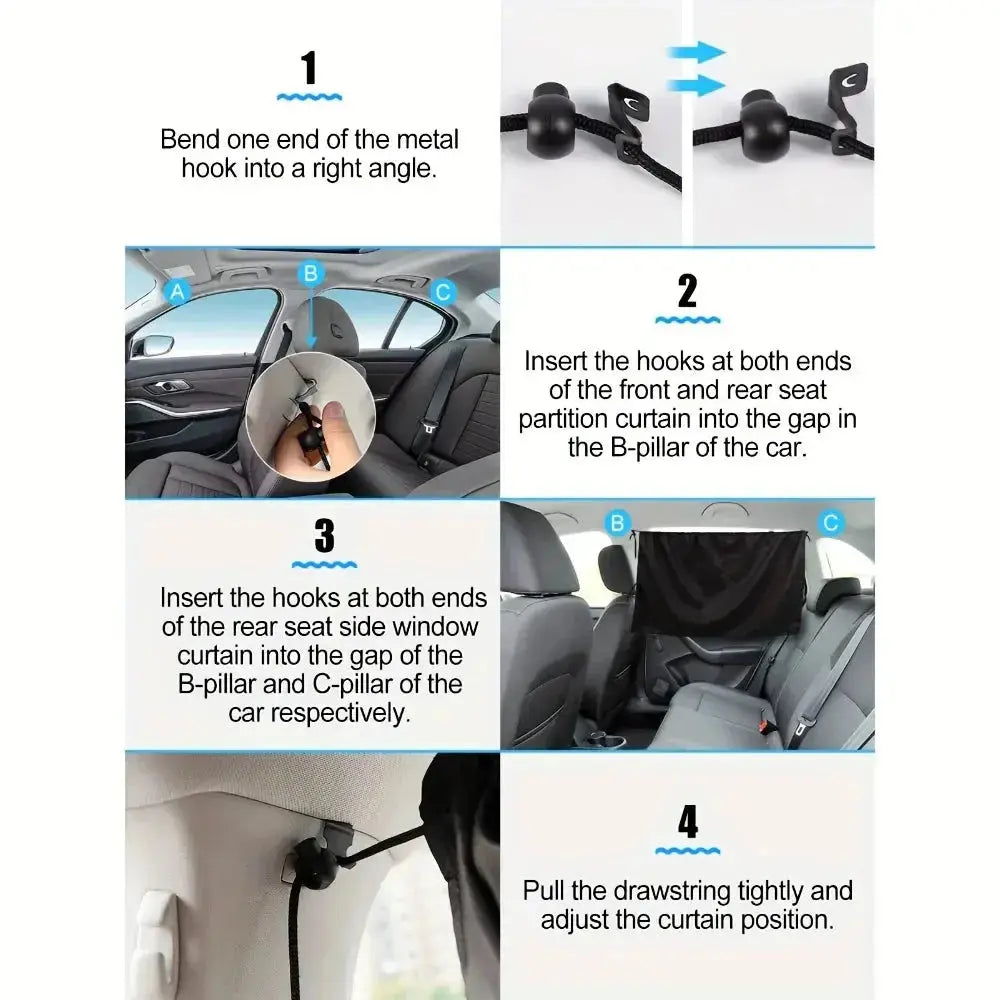 1

Bend one end of the metal hook into a right angle.

A
B
C

2

Insert the hooks at both ends of the front and rear seat partition curtain into the gap in the B-pillar of the car.

3

Insert the hooks at both ends of the rear seat side window curtain into the gap of the B-pillar and C-pillar of the car respectively.

B
C

4

Pull the drawstring tightly and adjust the curtain position.