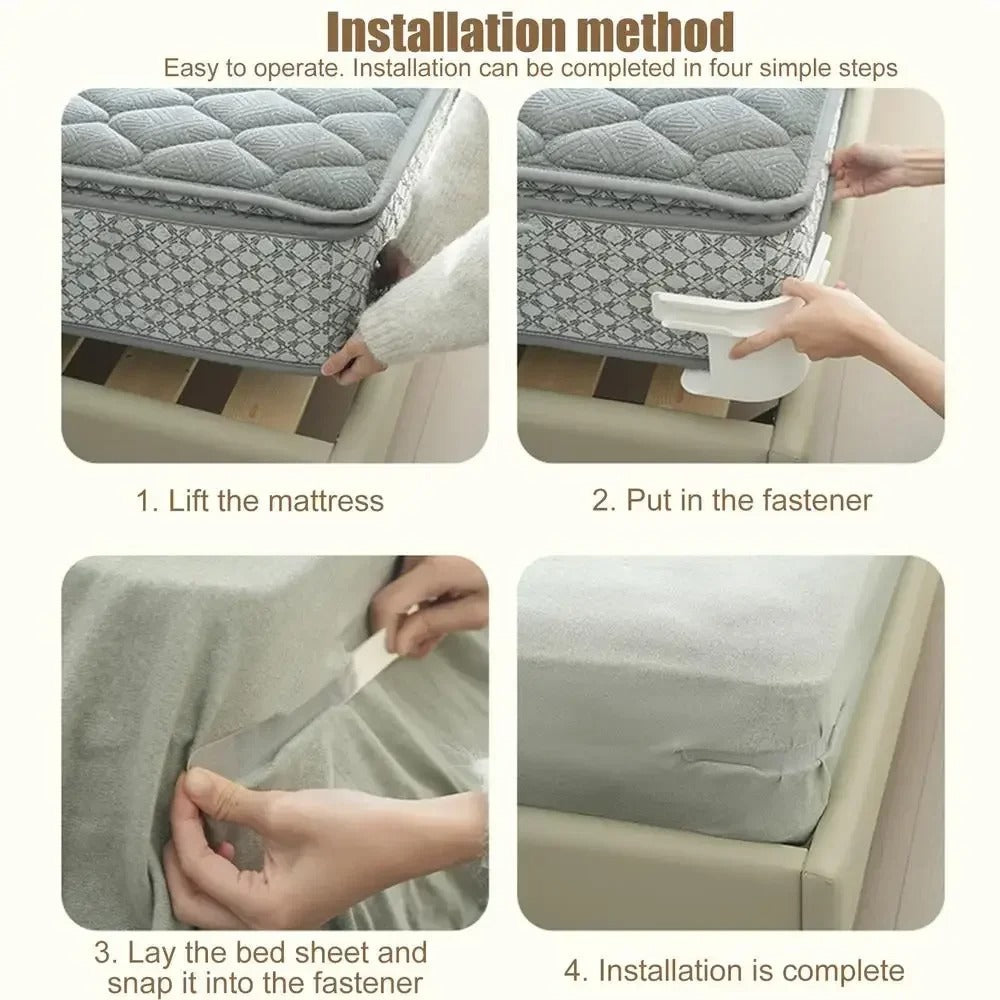 Installation method
Easy to operate. Installation can be completed in four simple steps

1. Lift the mattress

2. Put in the fastener

3. Lay the bed sheet and snap it into the fastener

4. Installation is complete