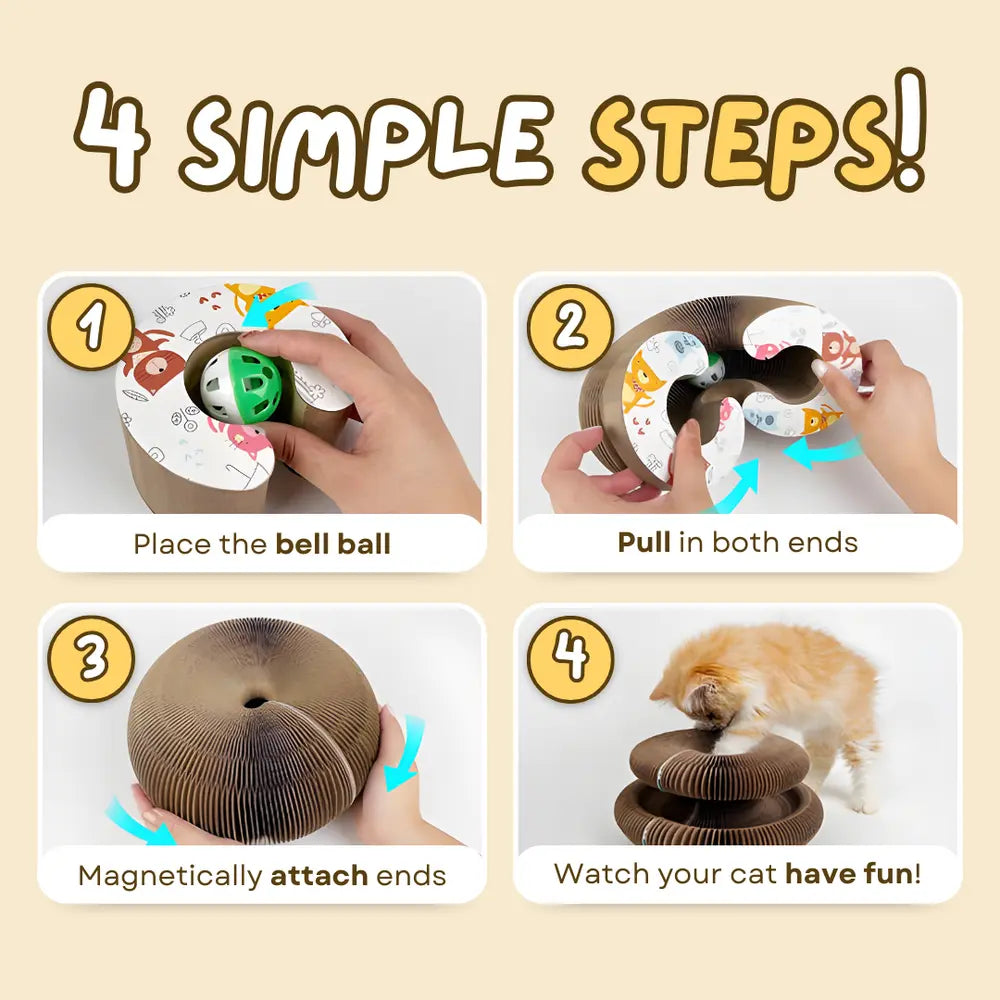 4 SIMPLE STEPS!

1

Place the bell ball

2

Pull in both ends

3

Magnetically attach ends

4

Watch your cat have fun!