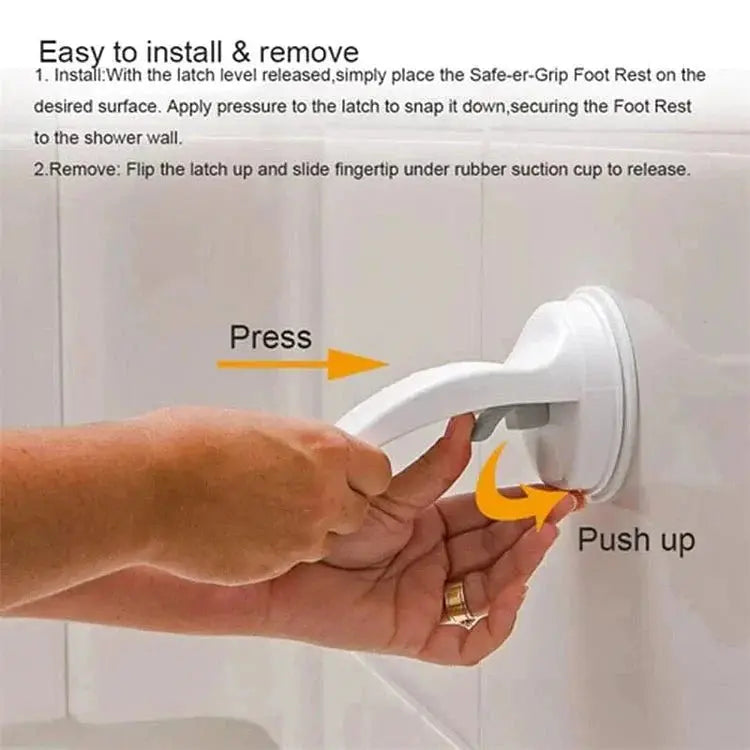 Easy to install & remove

1. Install:With the latch level released,simply place the Safe-er-Grip Foot Rest on the desired surface. Apply pressure to the latch to snap it down,securing the Foot Rest to the shower wall.

2.Remove: Flip the latch up and slide fingertip under rubber suction cup to release.

Press

Push up