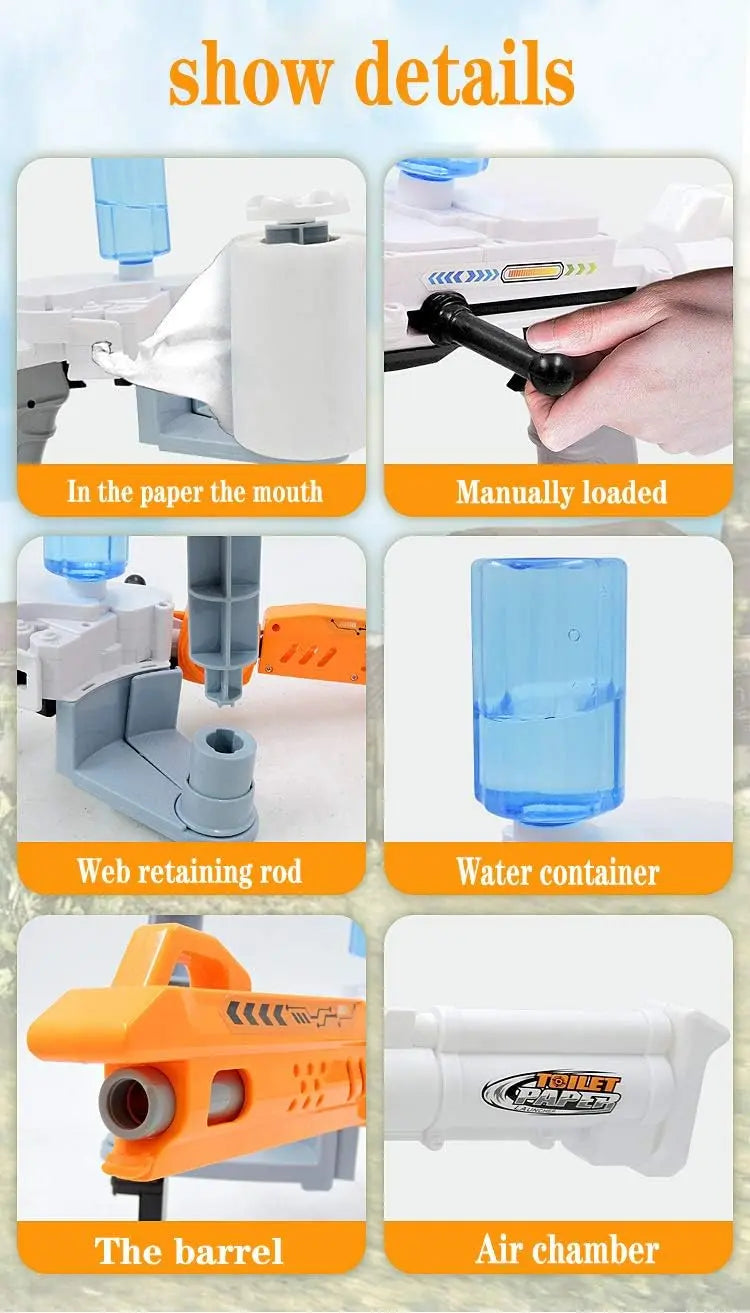 show details

In the paper the mouth

Manually loaded

Web retaining rod

Water container

The barrel

TOILET PAPER LAUNCHER

Air chamber