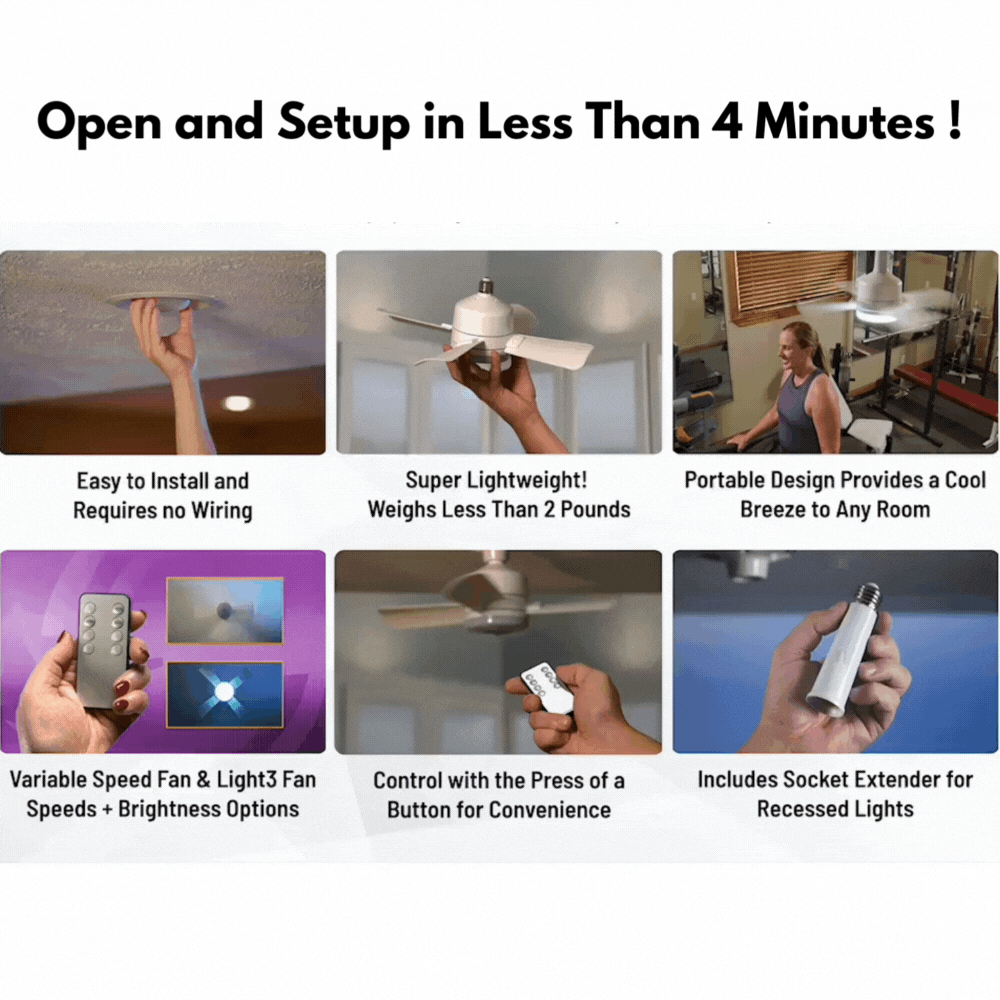 Open and Setup in Less Than 4 Minutes !

Easy to Install and Requires no Wiring

Super Lightweight! Weighs Less Than 2 Pounds

Portable Design Provides a Cool Breeze to Any Room

Variable Speed Fan & Light3 Fan Speeds + Brightness Options

Control with the Press of a Button for Convenience

Includes Socket Extender for Recessed Lights