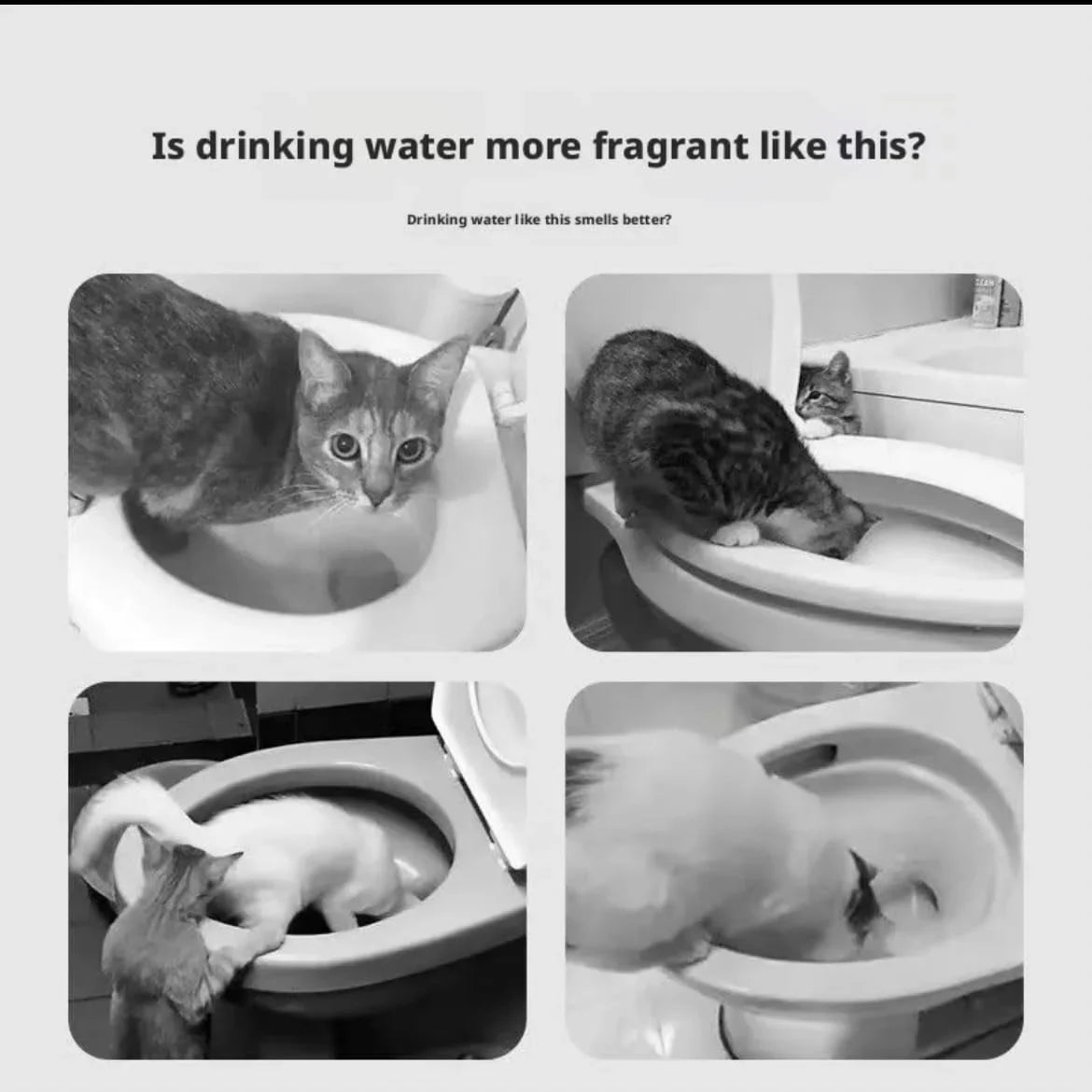 Is drinking water more fragrant like this?

Drinking water like this smells better?