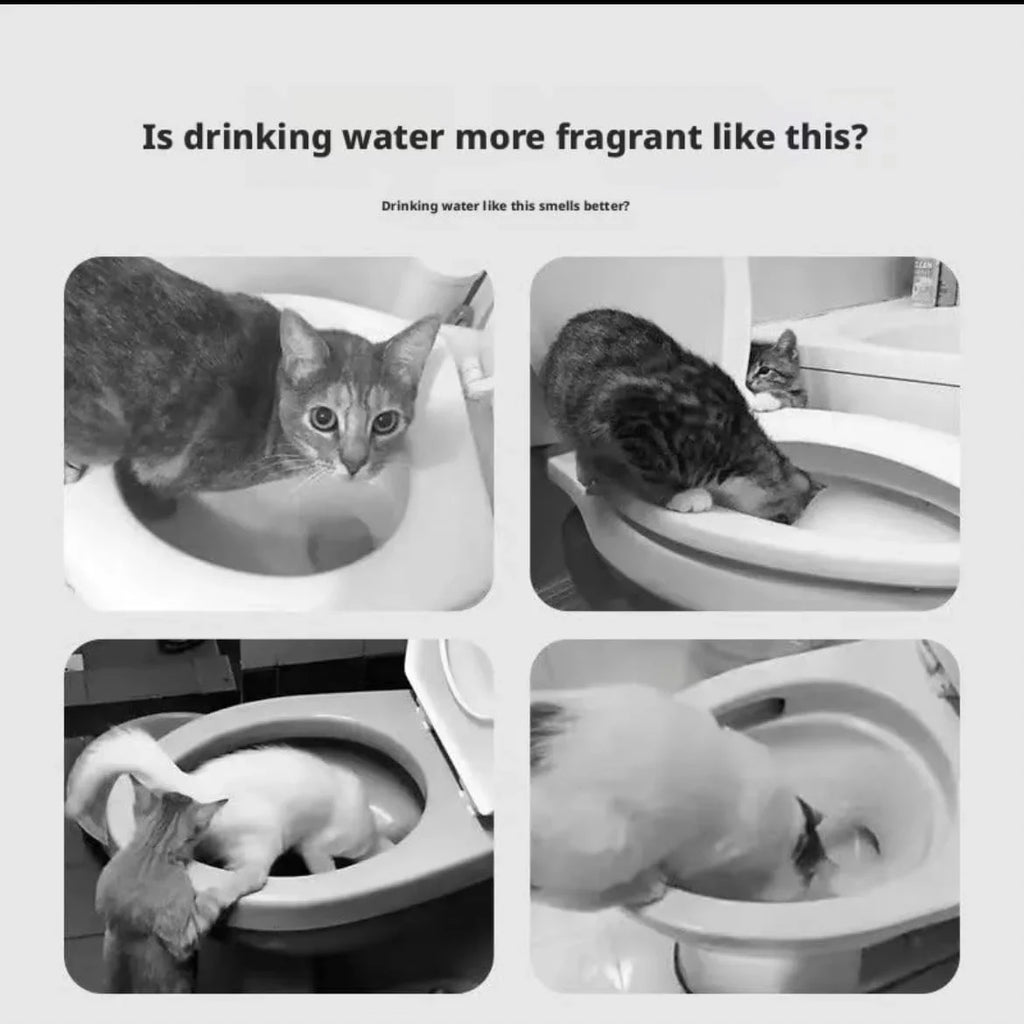 Is drinking water more fragrant like this?

Drinking water like this smells better?