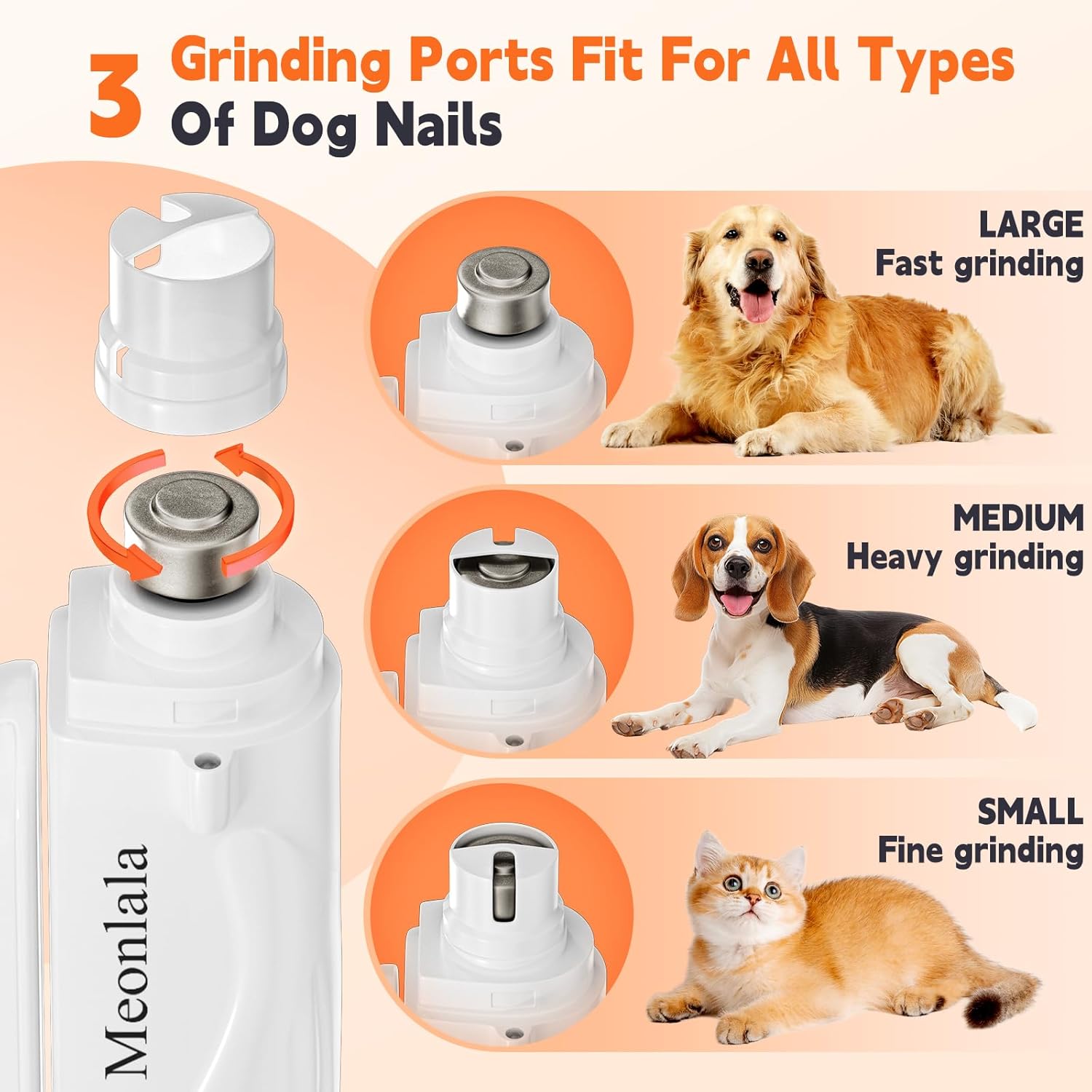 3 Grinding Ports Fit For All Types Of Dog Nails

LARGE
Fast grinding

MEDIUM
Heavy grinding

SMALL
Fine grinding

Meonlala