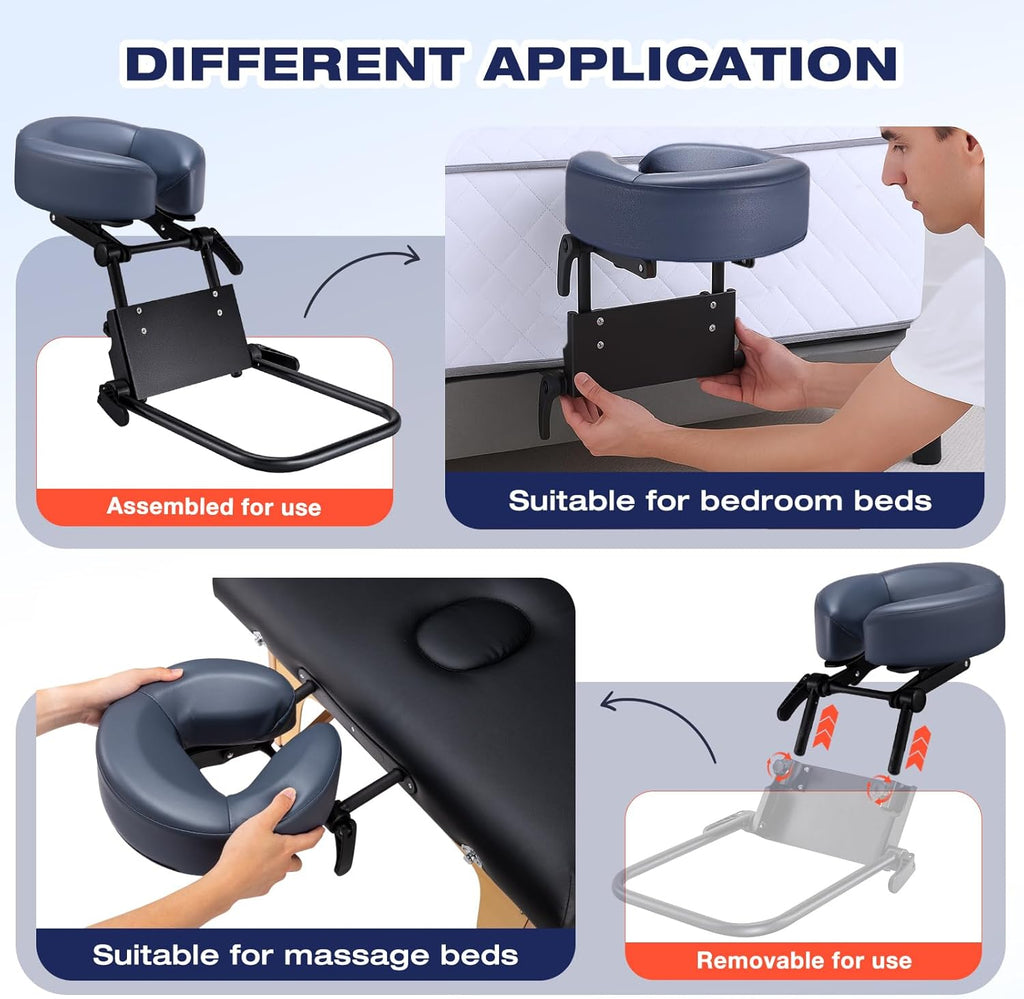 DIFFERENT APPLICATION

Assembled for use

Suitable for bedroom beds

Suitable for massage beds

Removable for use