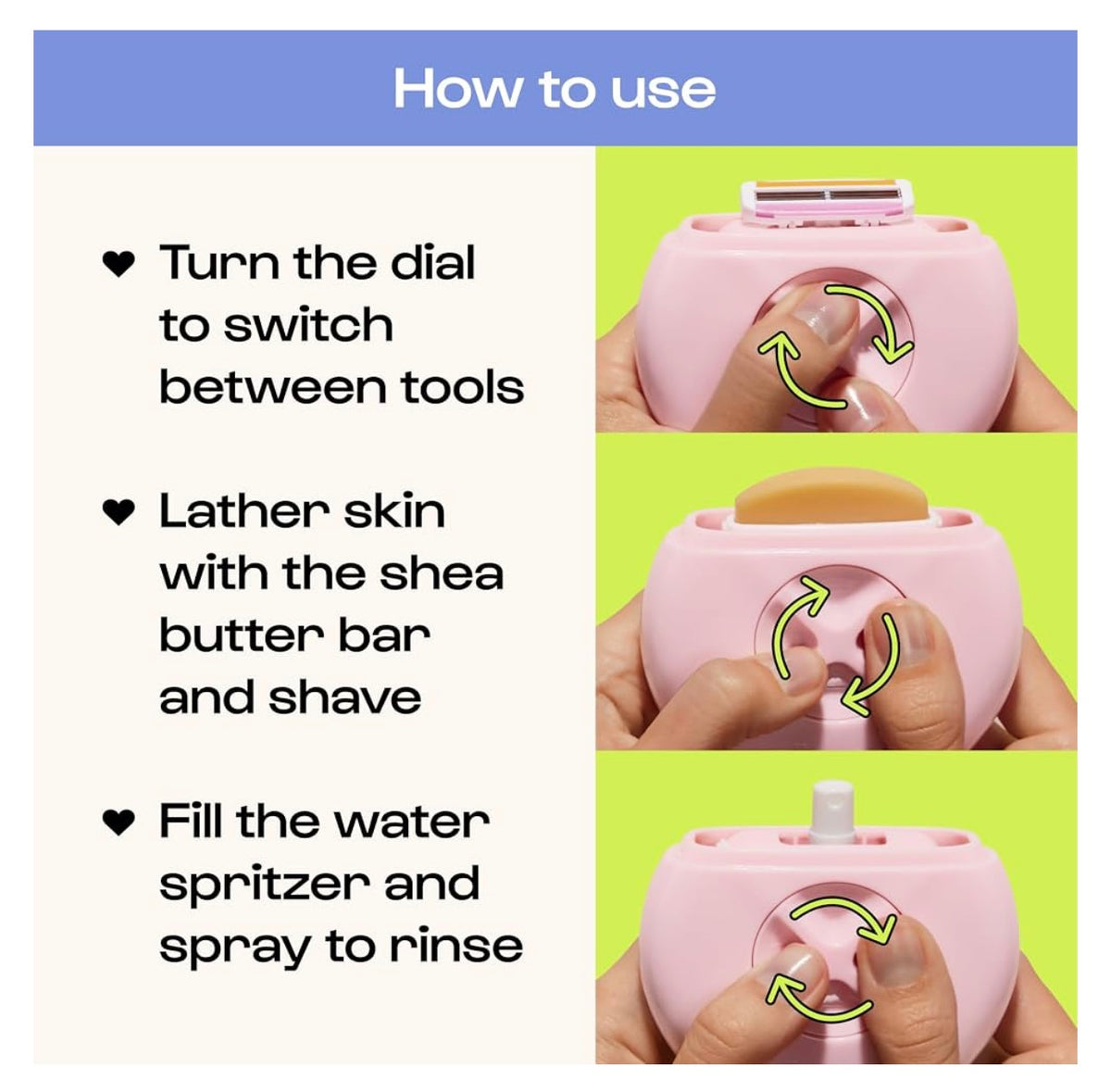 How to use

♥ Turn the dial to switch between tools

♥ Lather skin with the shea butter bar and shave

♥ Fill the water spritzer and spray to rinse