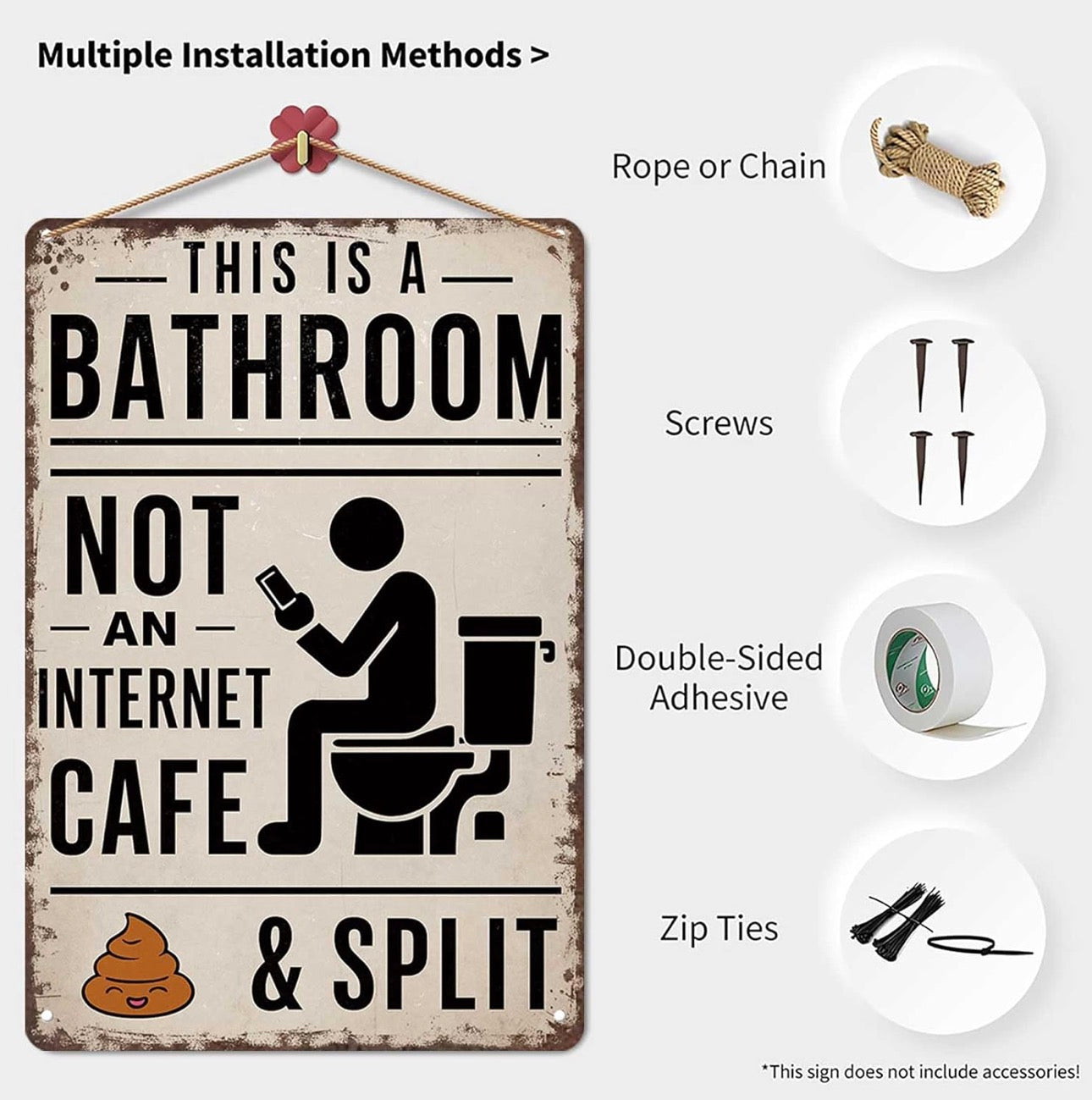 Multiple Installation Methods >

THIS IS A
BATHROOM
NOT
AN
INTERNET
CAFE
& SPLIT

Rope or Chain

Screws

Double-Sided Adhesive

Zip Ties

*This sign does not include accessories!