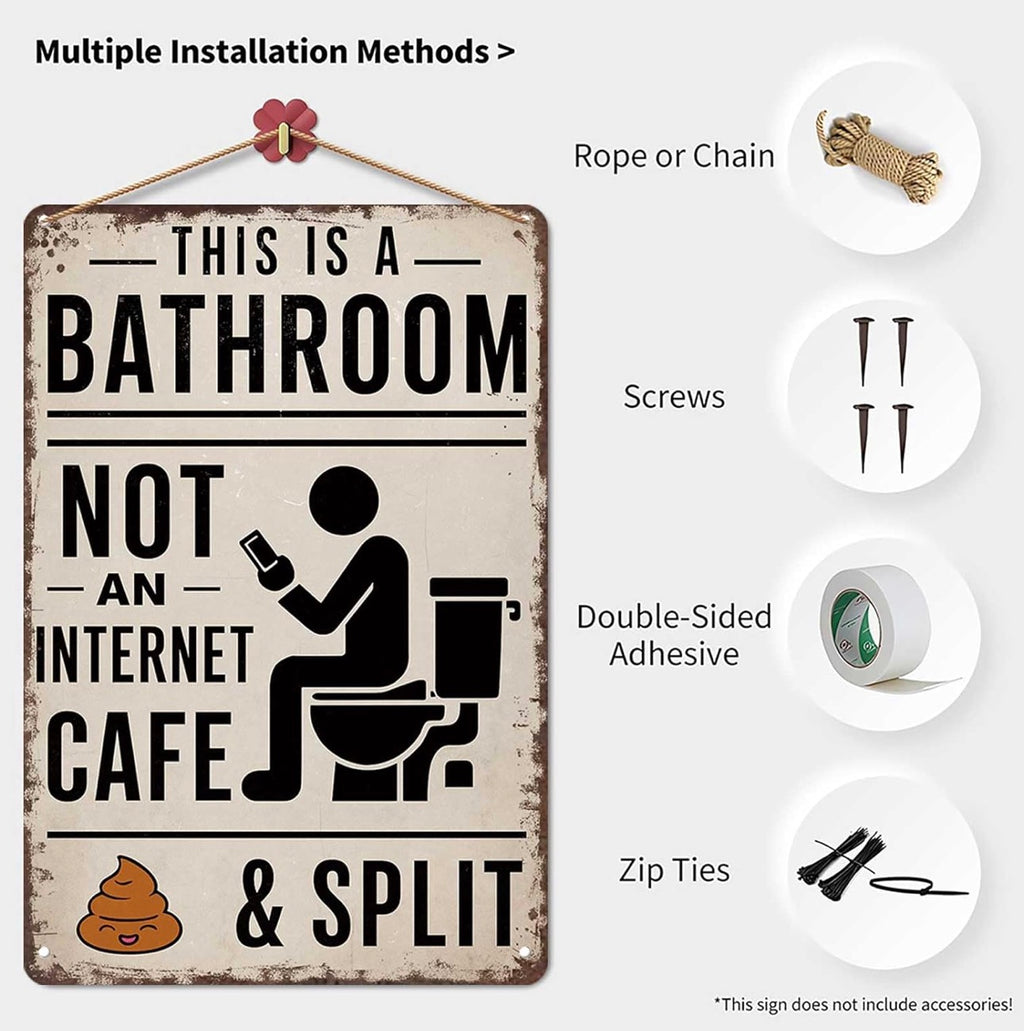 Multiple Installation Methods >

THIS IS A
BATHROOM
NOT
AN
INTERNET
CAFE
& SPLIT

Rope or Chain

Screws

Double-Sided Adhesive

Zip Ties

*This sign does not include accessories!