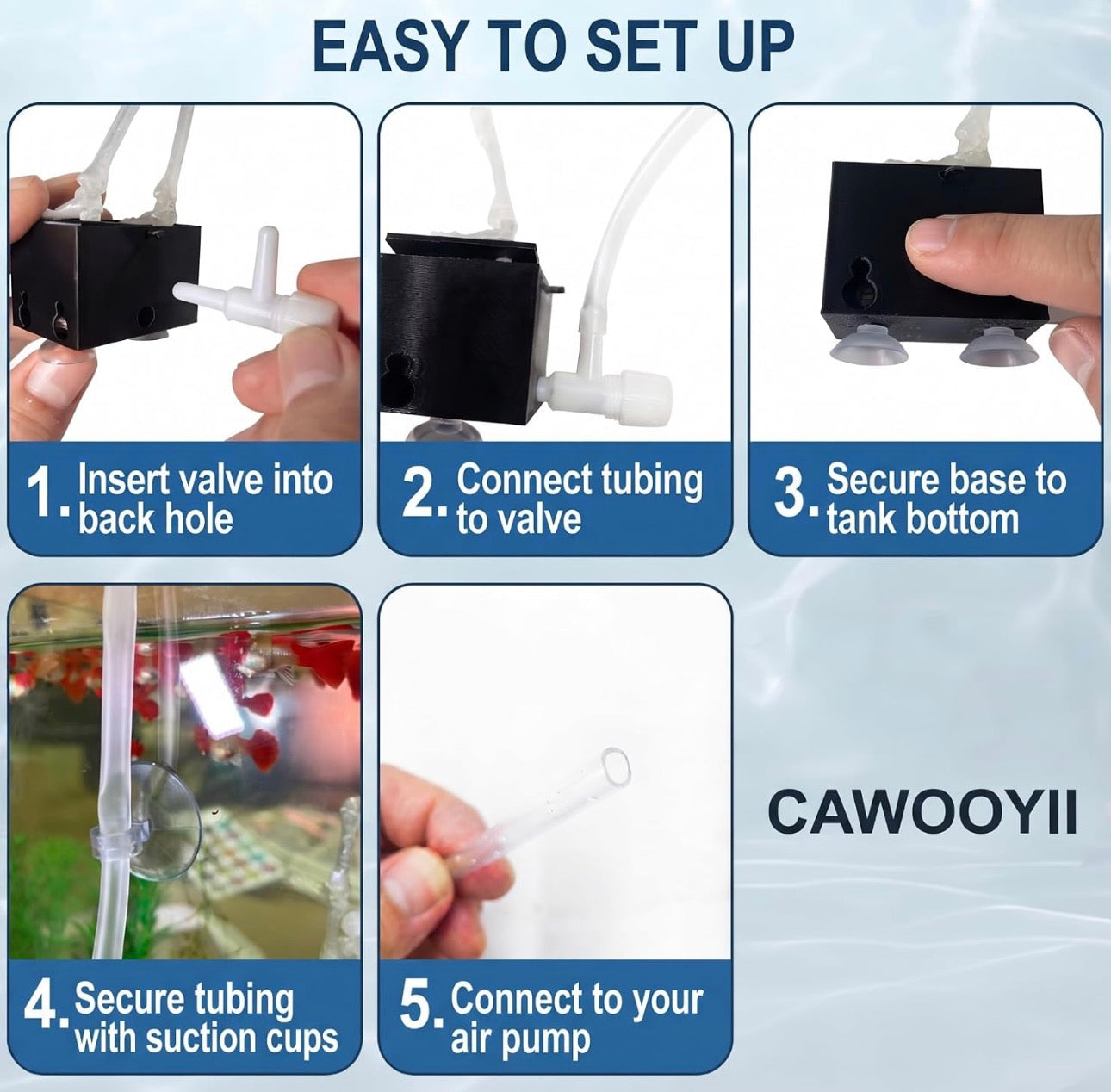 EASY TO SET UP

1. Insert valve into back hole

2. Connect tubing to valve

3. Secure base to tank bottom

4. Secure tubing with suction cups

5. Connect to your air pump

CAWOOYII