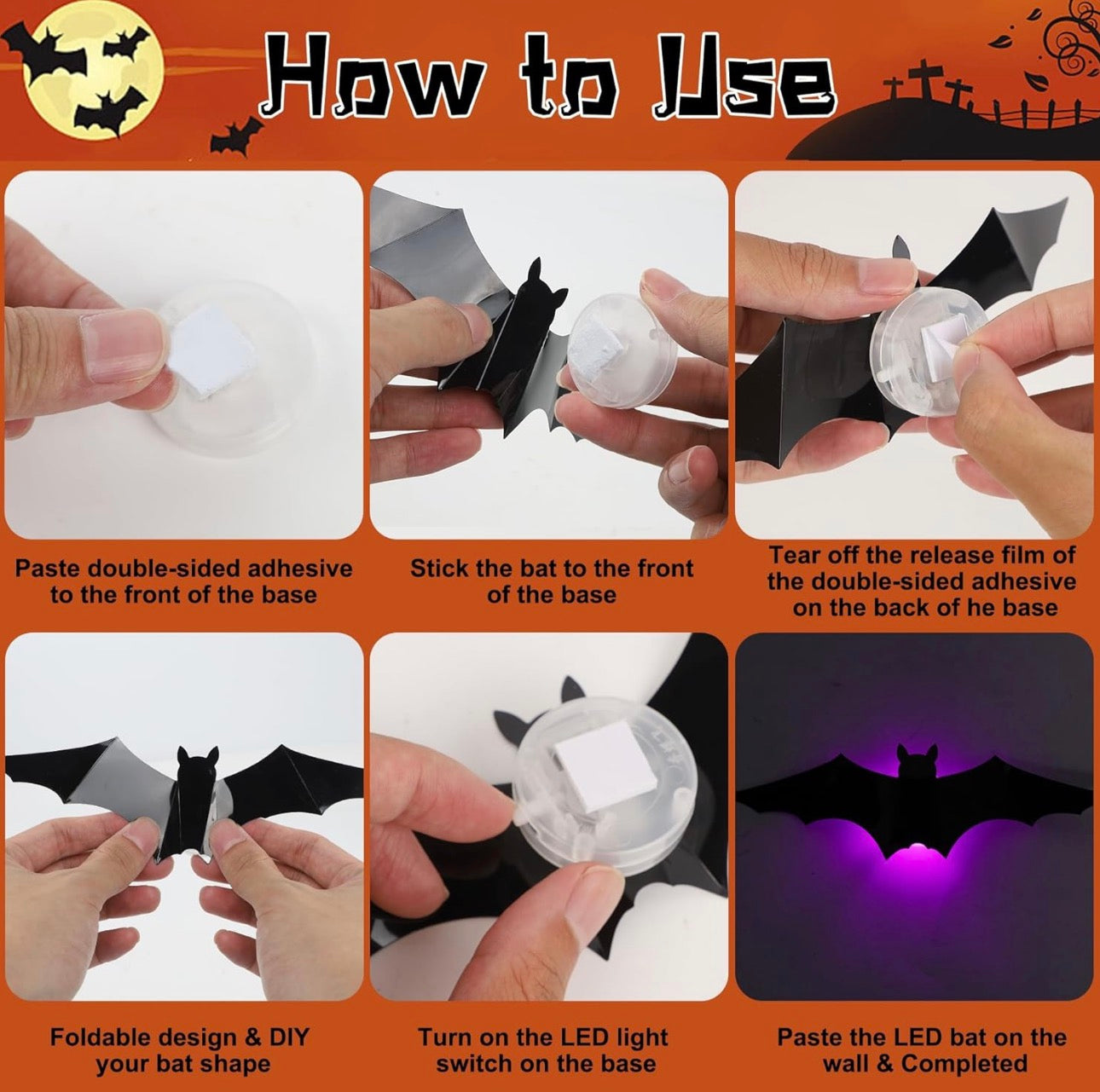 How to Use

Paste double-sided adhesive to the front of the base

Stick the bat to the front of the base

Tear off the release film of the double-sided adhesive on the back of he base

Foldable design & DIY your bat shape

Turn on the LED light switch on the base

Paste the LED bat on the wall & Completed